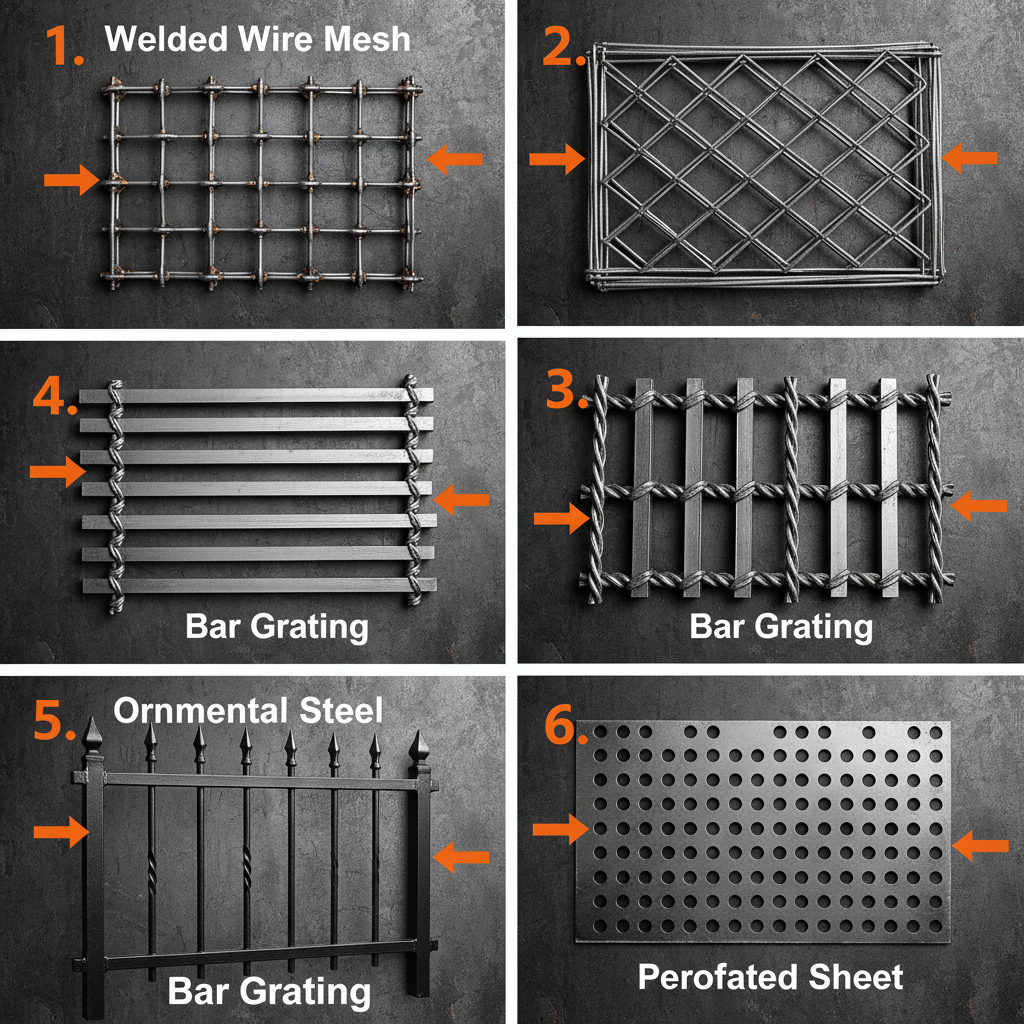 1. Welded Wire Mesh

2.

4.

Bar Grating

3.

Bar Grating

5. Ornmental Steel

Bar Grating

6.

Perofated Sheet