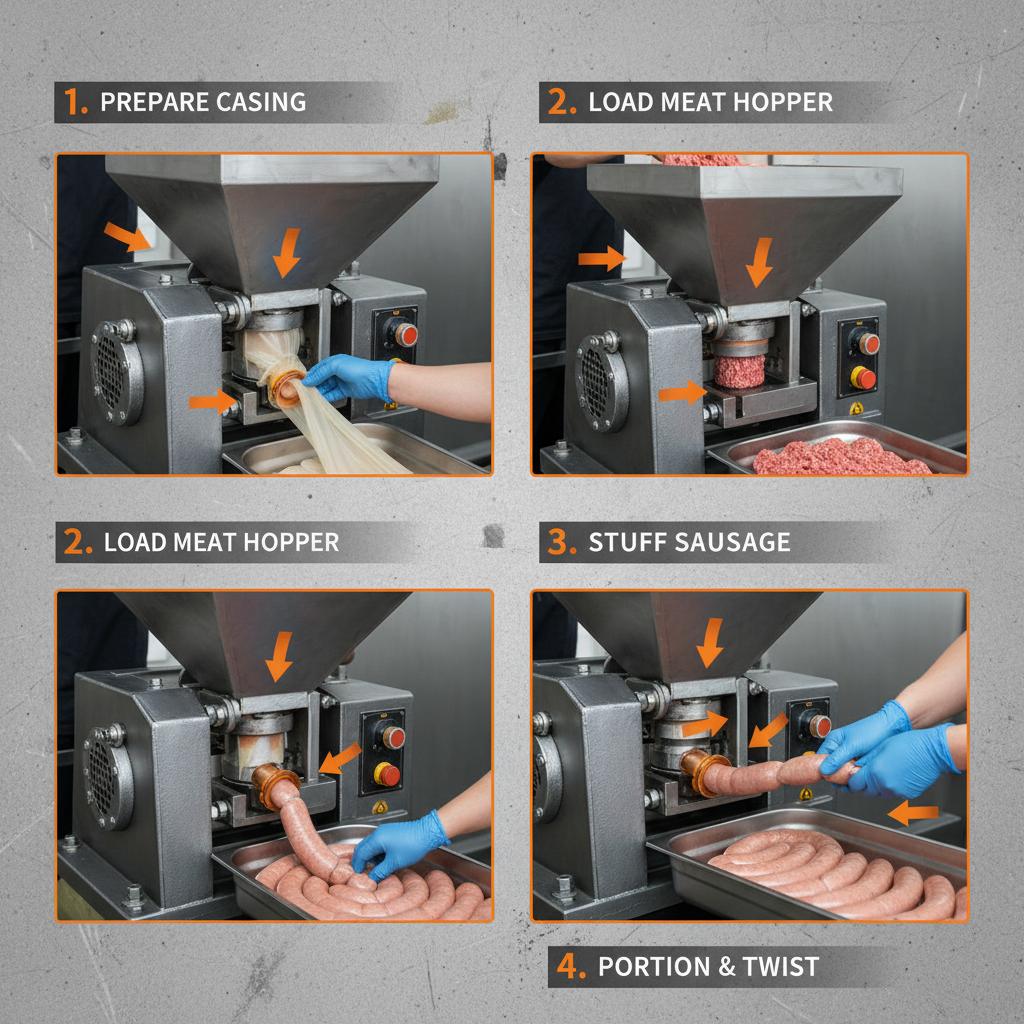 1. PREPARE CASING

2. LOAD MEAT HOPPER

2. LOAD MEAT HOPPER

3. STUFF SAUSAGE

4. PORTION & TWIST