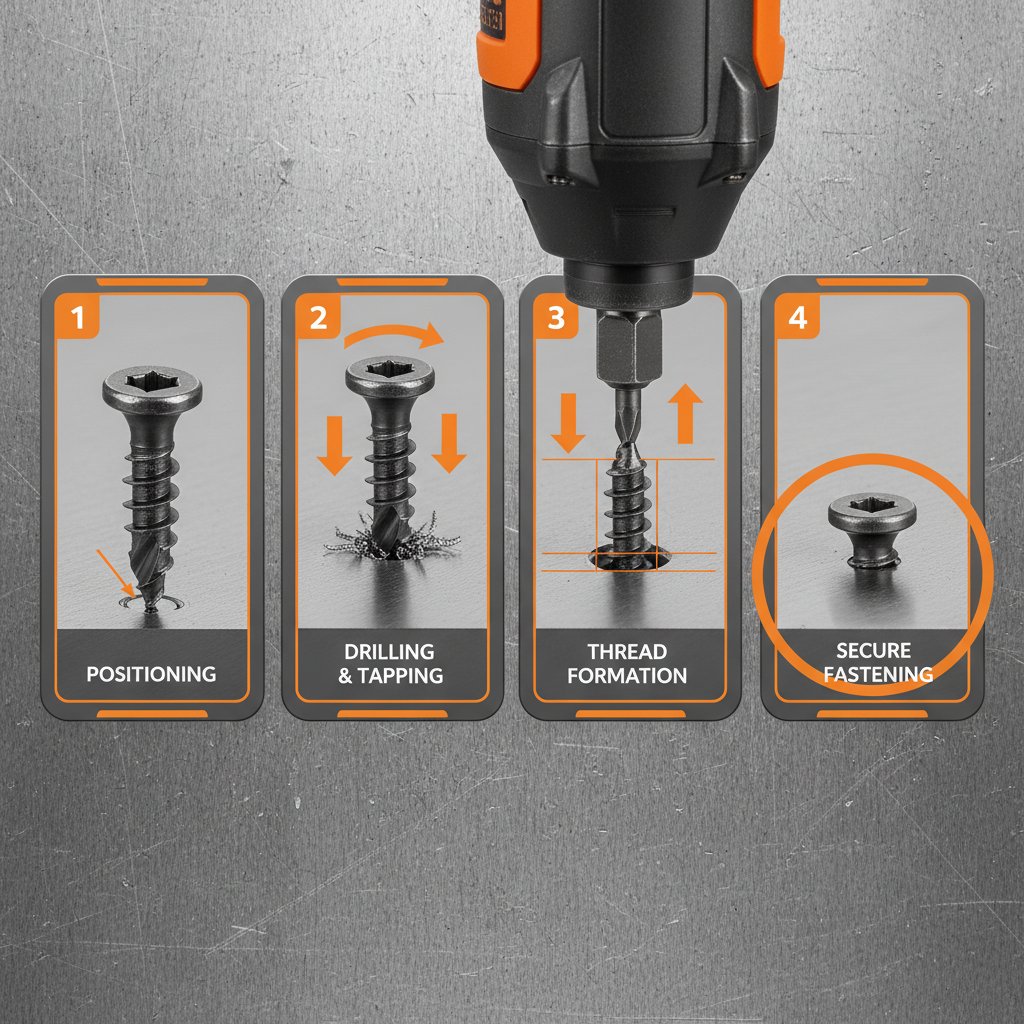 1
POSITIONING

2
DRILLING & TAPPING

3
THREAD FORMATION

4
SECURE FASTENING