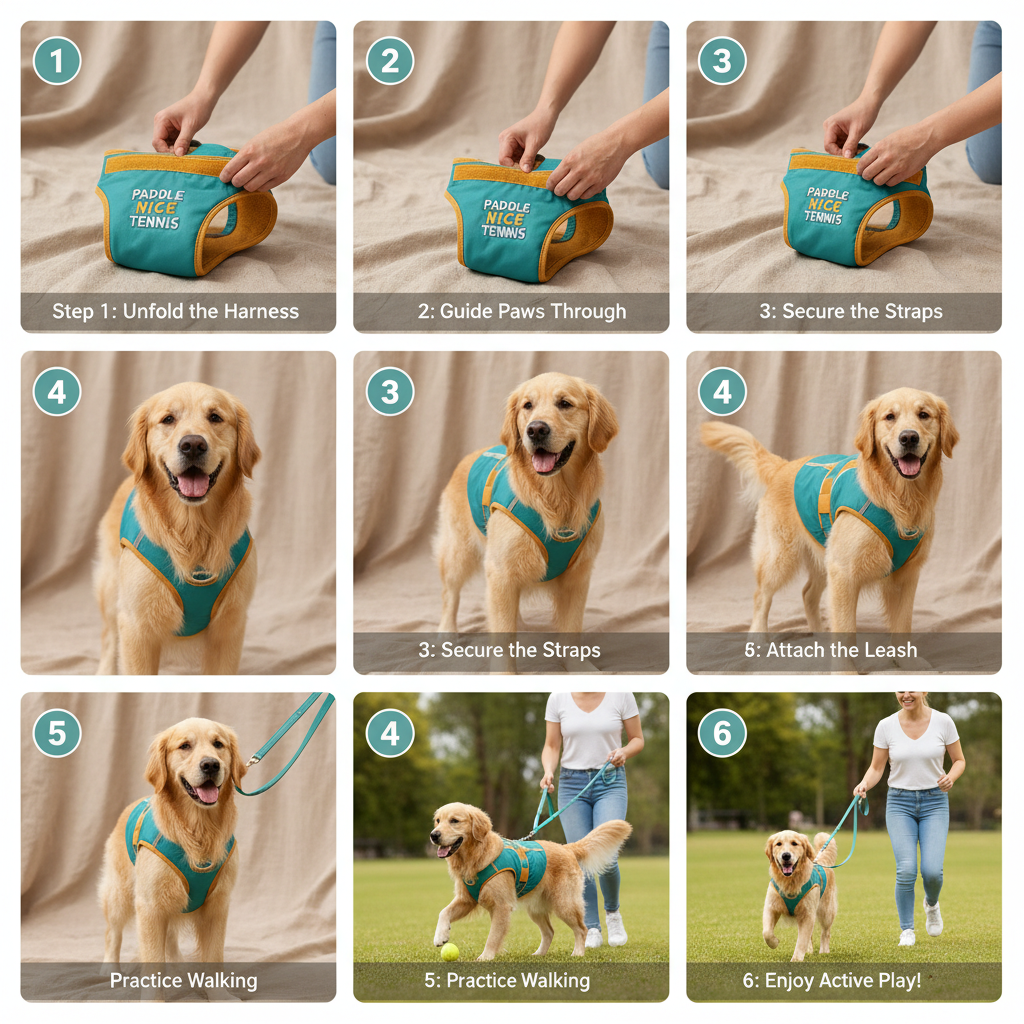 1
PADDLE
NICE
TENNIS
Step 1: Unfold the Harness

2
PADDLE
NICE
TENNIS
2: Guide Paws Through

3
PADDLE
NICE
TENNIS
3: Secure the Straps

4

3
3: Secure the Straps

4
5: Attach the Leash

5
Practice Walking

4
5: Practice Walking

6
6: Enjoy Active Play!