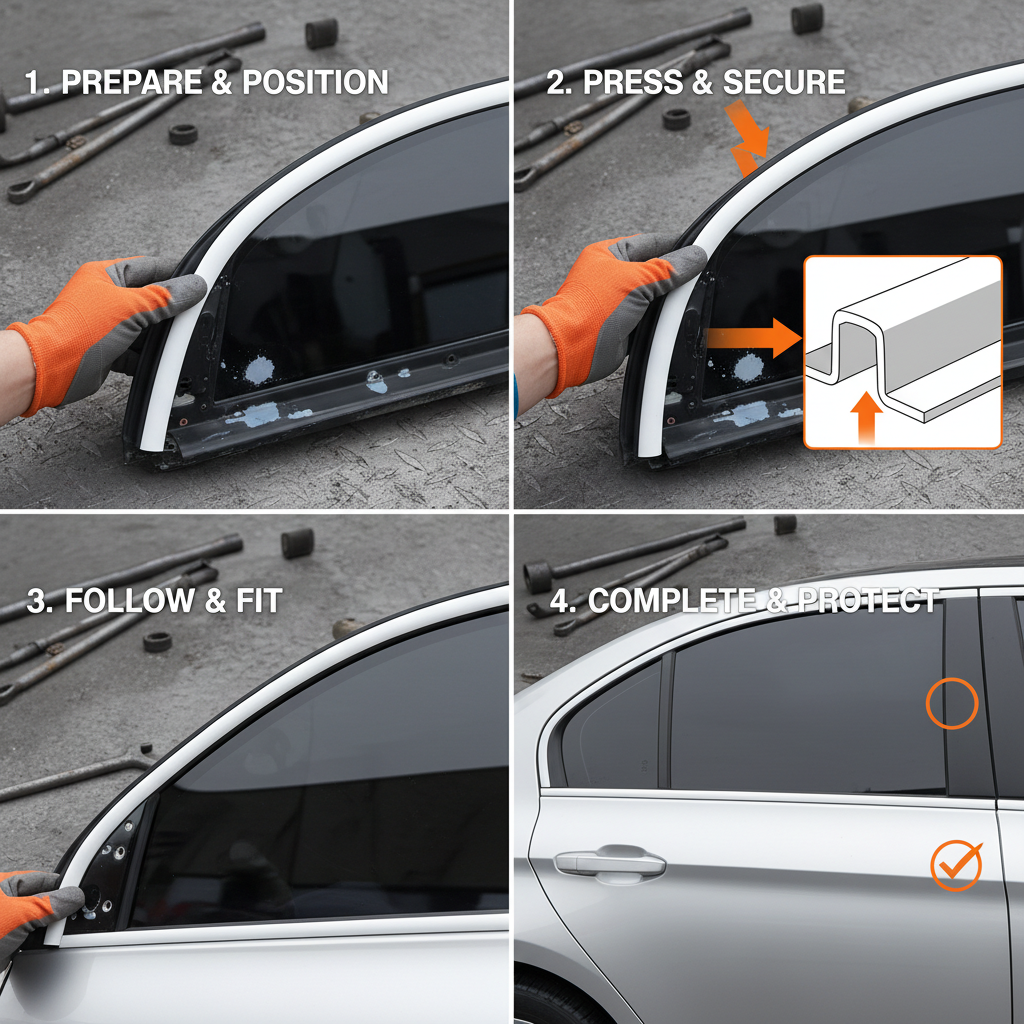 1. PREPARE & POSITION

2. PRESS & SECURE

3. FOLLOW & FIT

4. COMPLETE & PROTECT