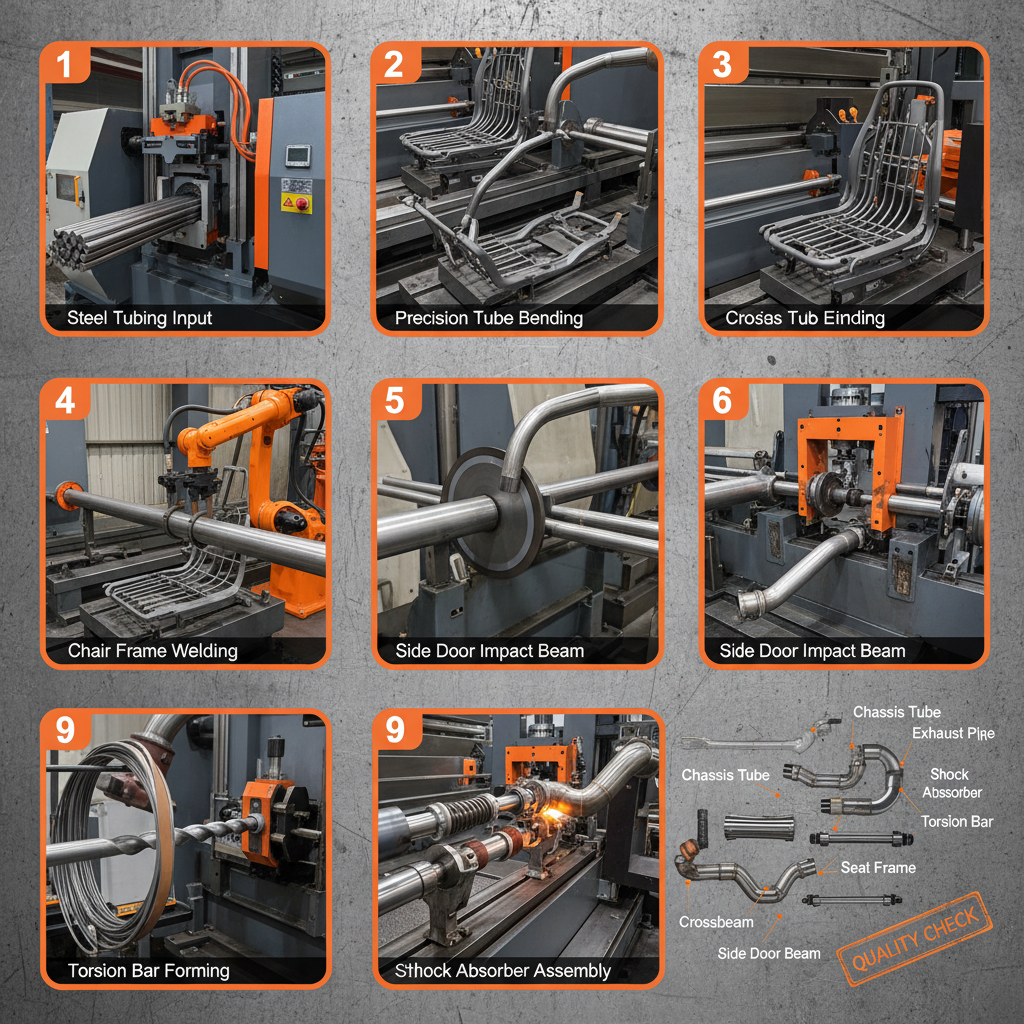 1
Steel Tubing Input

2
Precision Tube Bending

3
Crosas Tub Einding

4
Chair Frame Welding

5
Side Door Impact Beam

6
Side Door Impact Beam

9
Torsion Bar Forming

9
Sthock Absorber Assembly

Chassis Tube
Exhaust Pipe
Chassis Tube
Shock Absorber
Torsion Bar
Seat Frame
Crossbeam
Side Door Beam

QUALITY CHECK