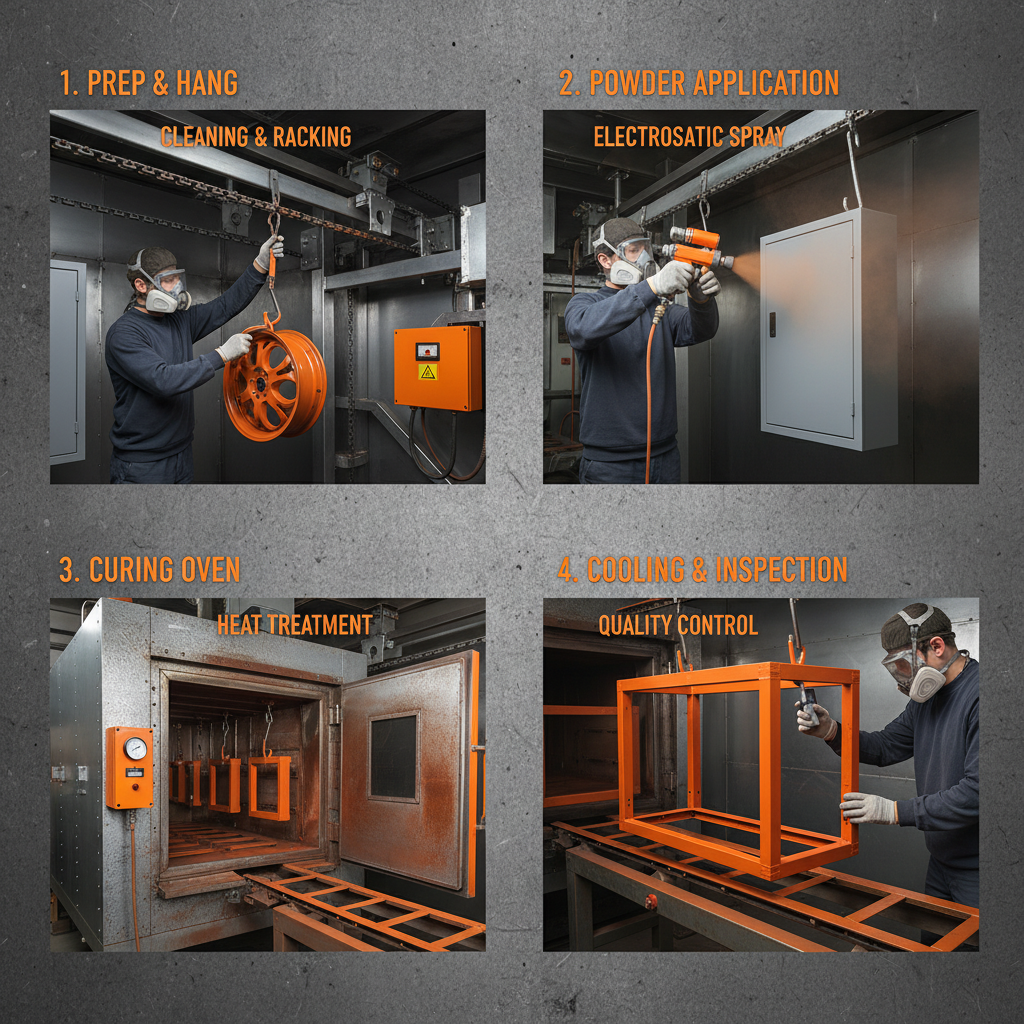 1. PREP & HANG

CLEANING & RACKING

2. POWDER APPLICATION

ELECTROSATIC SPRAY

3. CURING OVEN

HEAT TREATMENT

4. COOLING & INSPECTION

QUALITY CONTROL