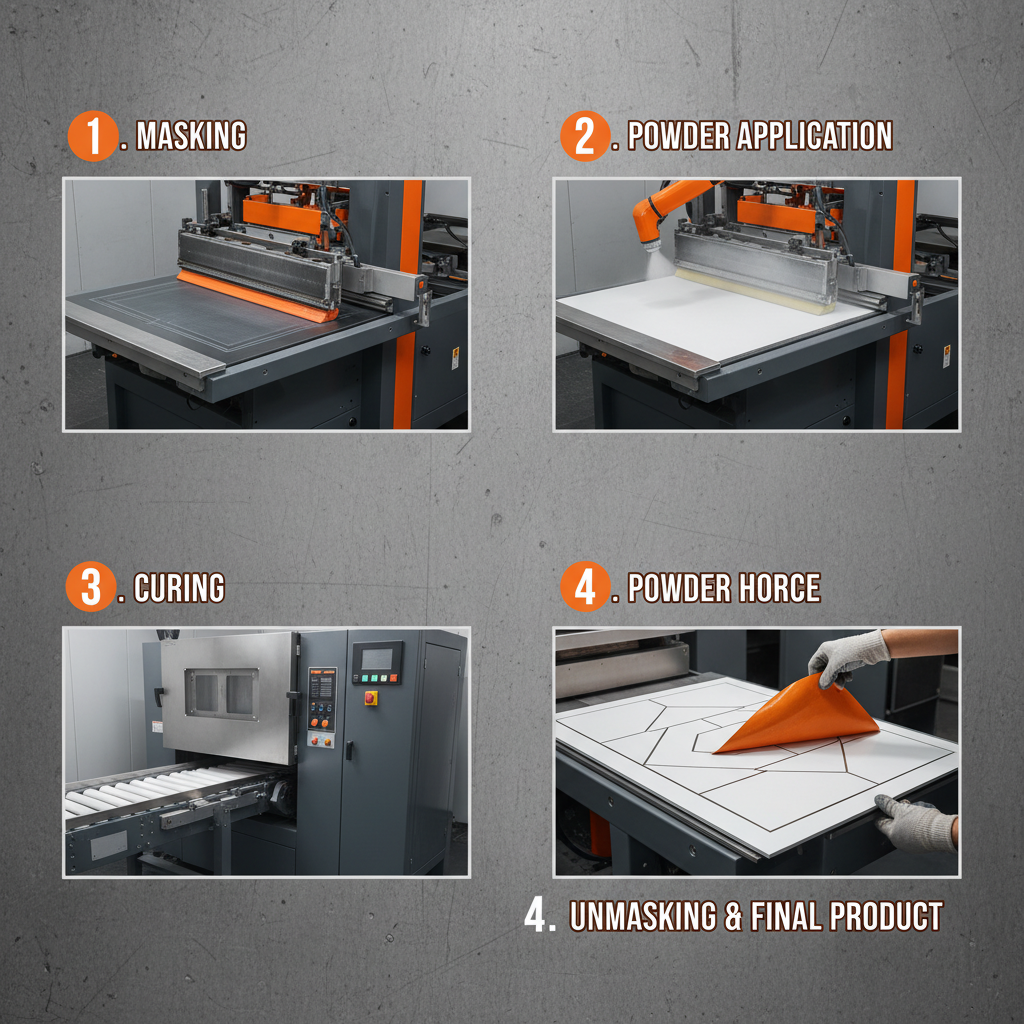 1. MASKING

2. POWDER APPLICATION

3. CURING

4. POWDER HORCE

4. UNMASKING & FINAL PRODUCT