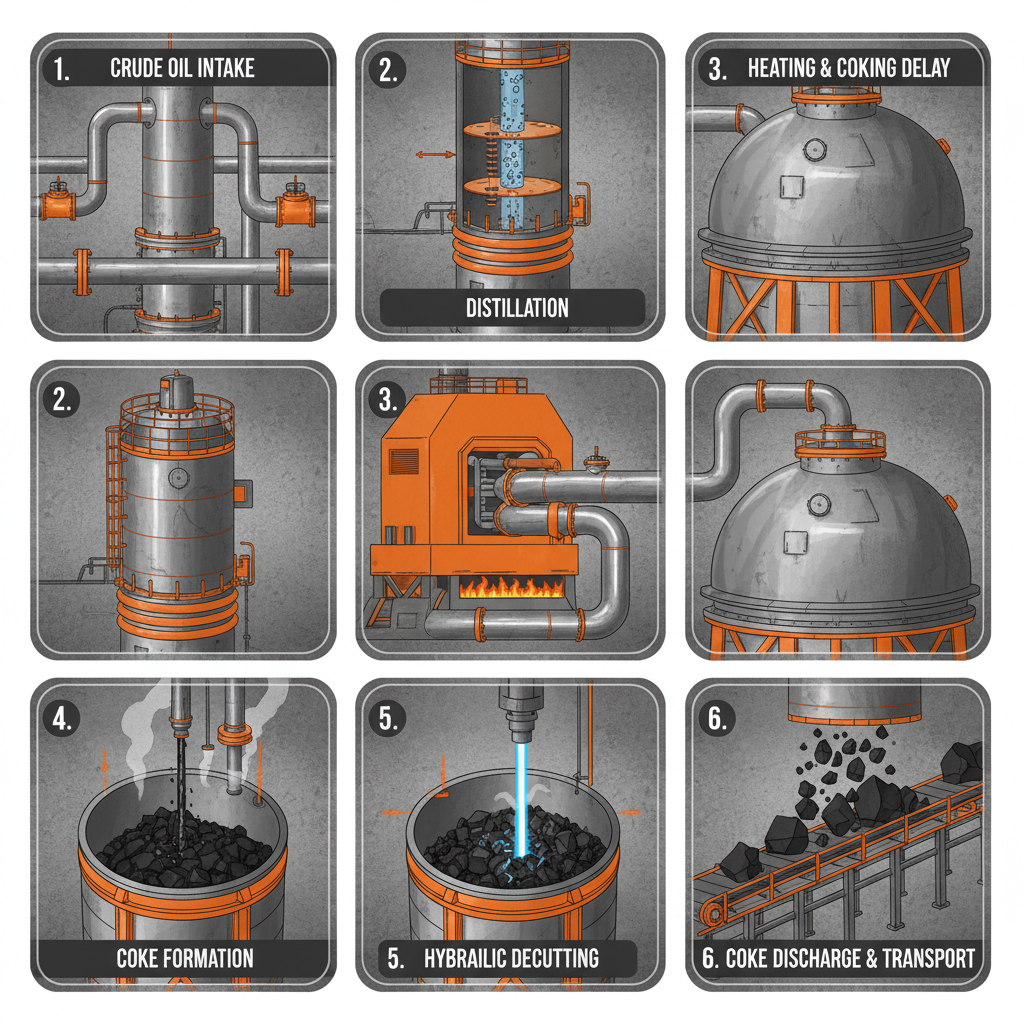 1. CRUDE OIL INTAKE

2.

DISTILLATION

3. HEATING & COKING DELAY

2.

3.

4.

COKE FORMATION

5.

5. HYBRAILIC DECUTTING

6.

6. COKE DISCHARGE & TRANSPORT