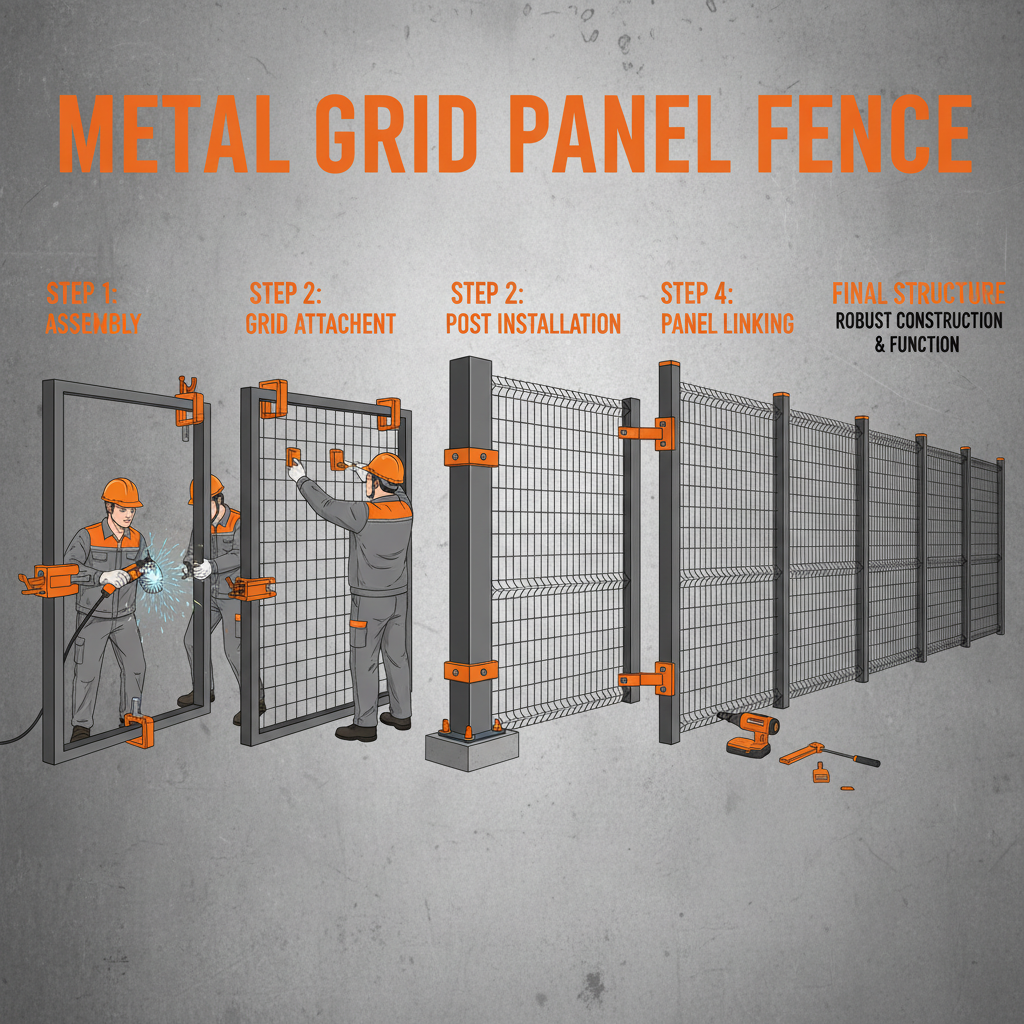 METAL GRID PANEL FENCE

STEP 1:
ASSEMBLY

STEP 2:
GRID ATTACHENT

STEP 2:
POST INSTALLATION

STEP 4:
PANEL LINKING

FINAL STRUCTURE
ROBUST CONSTRUCTION & FUNCTION