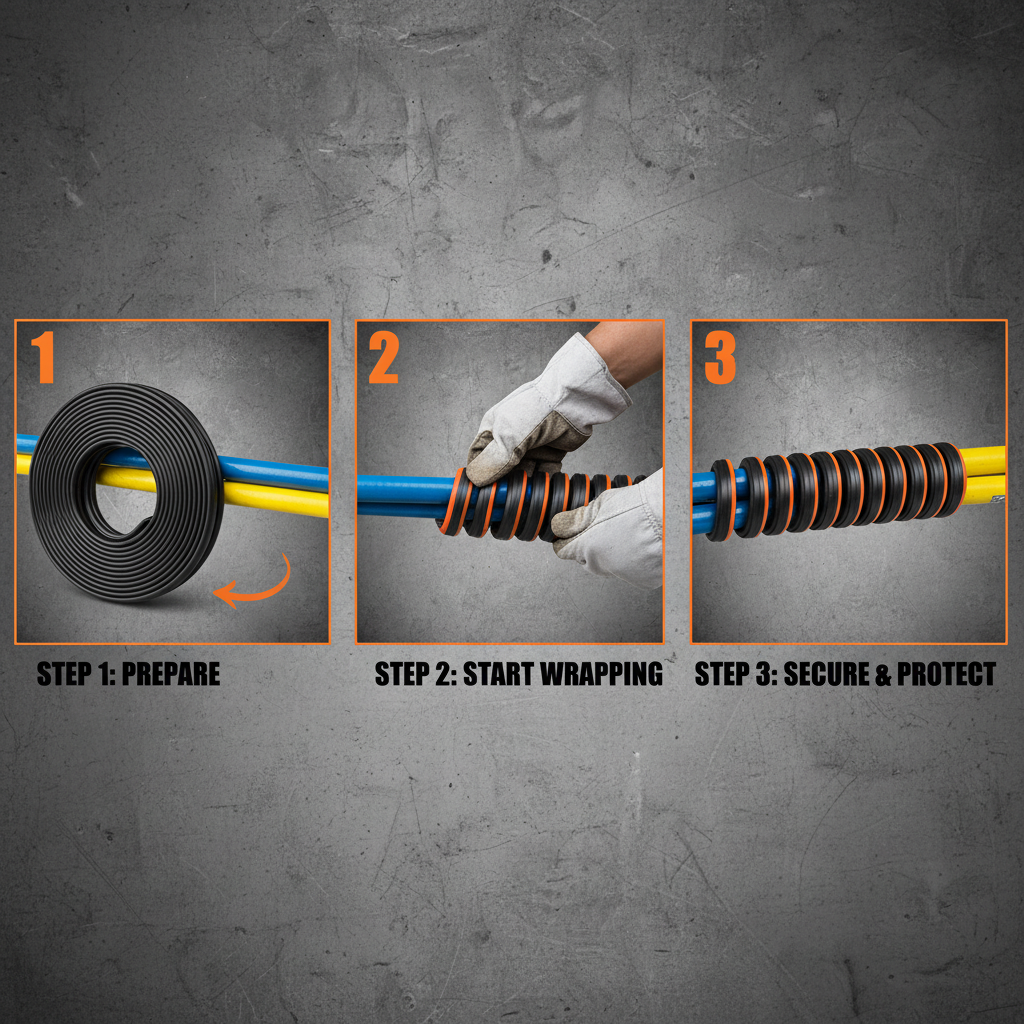 1

STEP 1: PREPARE

2

STEP 2: START WRAPPING

3

STEP 3: SECURE & PROTECT