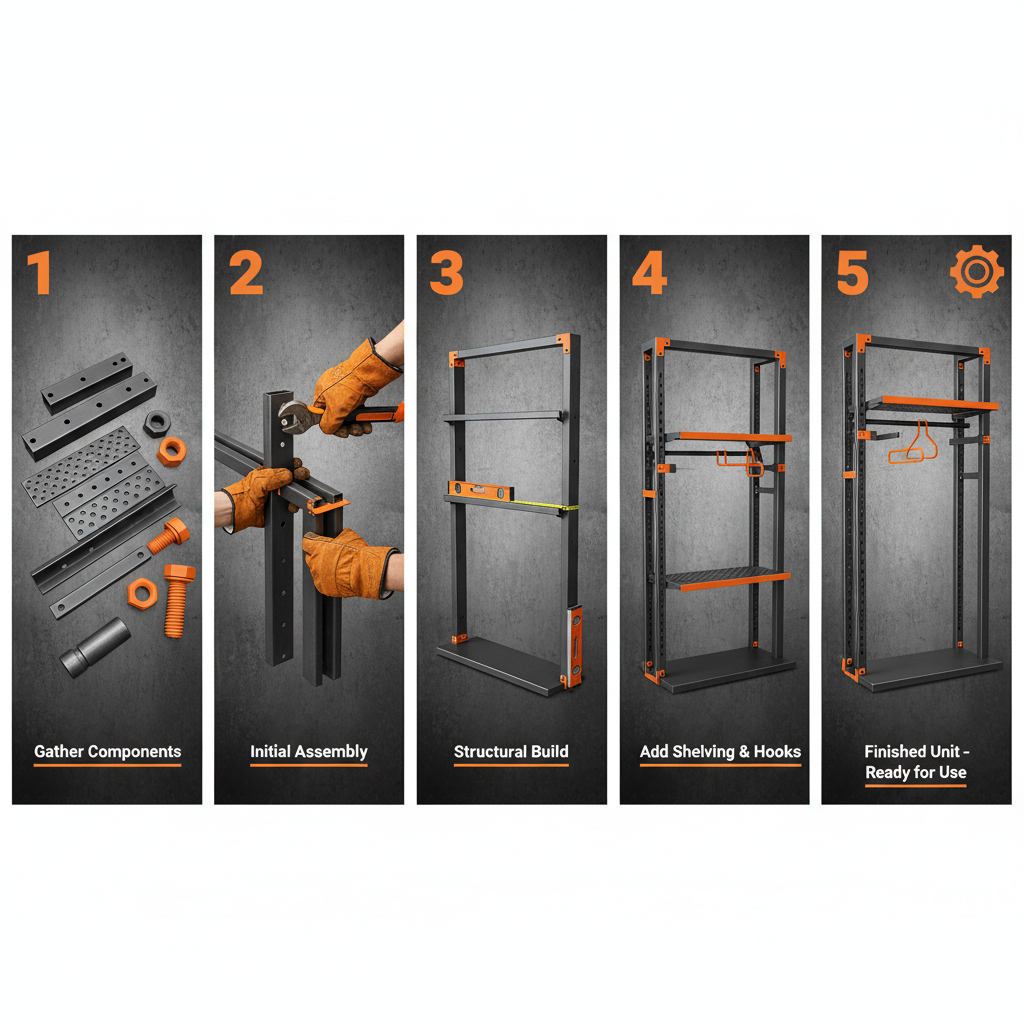 1

Gather Components

2

Initial Assembly

3

Structural Build

4

Add Shelving & Hooks

5

Finished Unit - Ready for Use