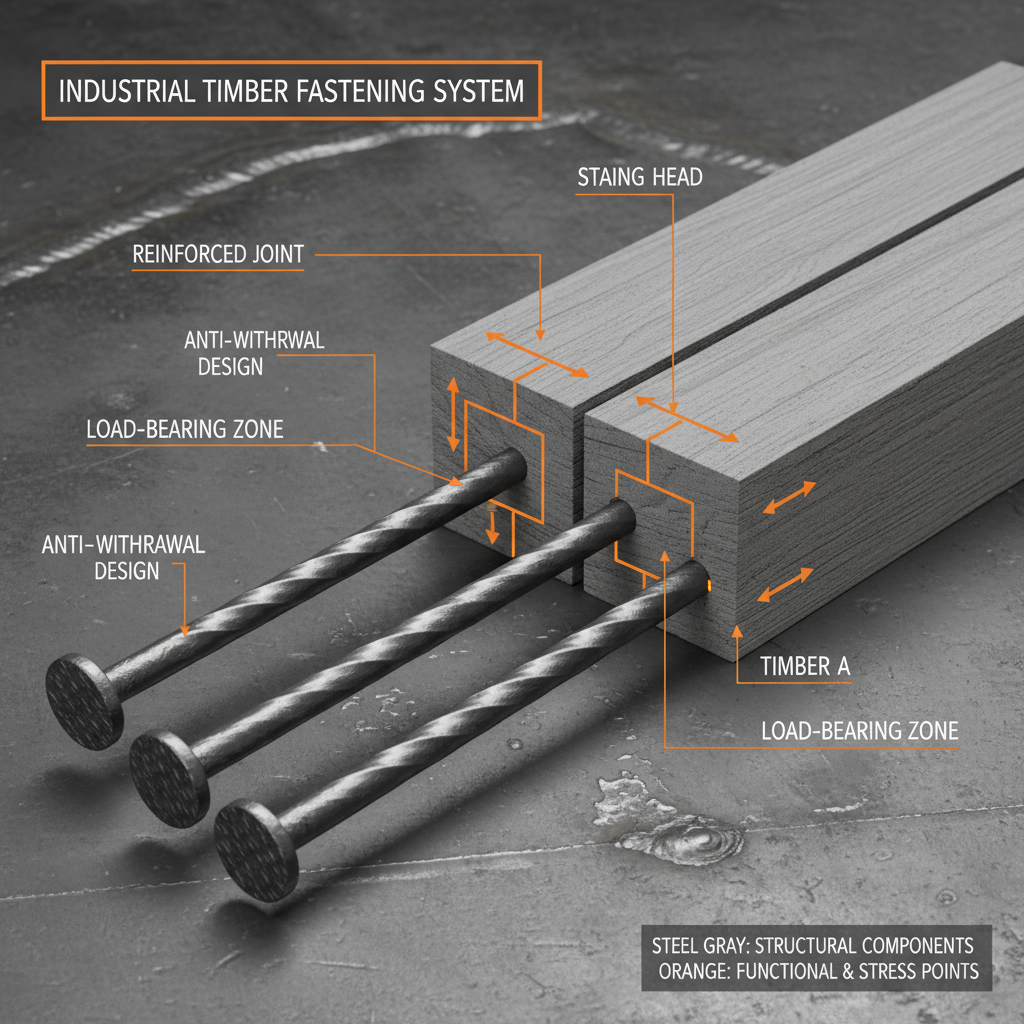 INDUSTRIAL TIMBER FASTENING SYSTEM

STAING HEAD

REINFORCED JOINT

ANTI-WITHRWAL DESIGN

LOAD-BEARING ZONE

ANTI-WITHRAWAL DESIGN

TIMBER A

LOAD-BEARING ZONE

STEEL GRAY: STRUCTURAL COMPONENTS
ORANGE: FUNCTIONAL & STRESS POINTS