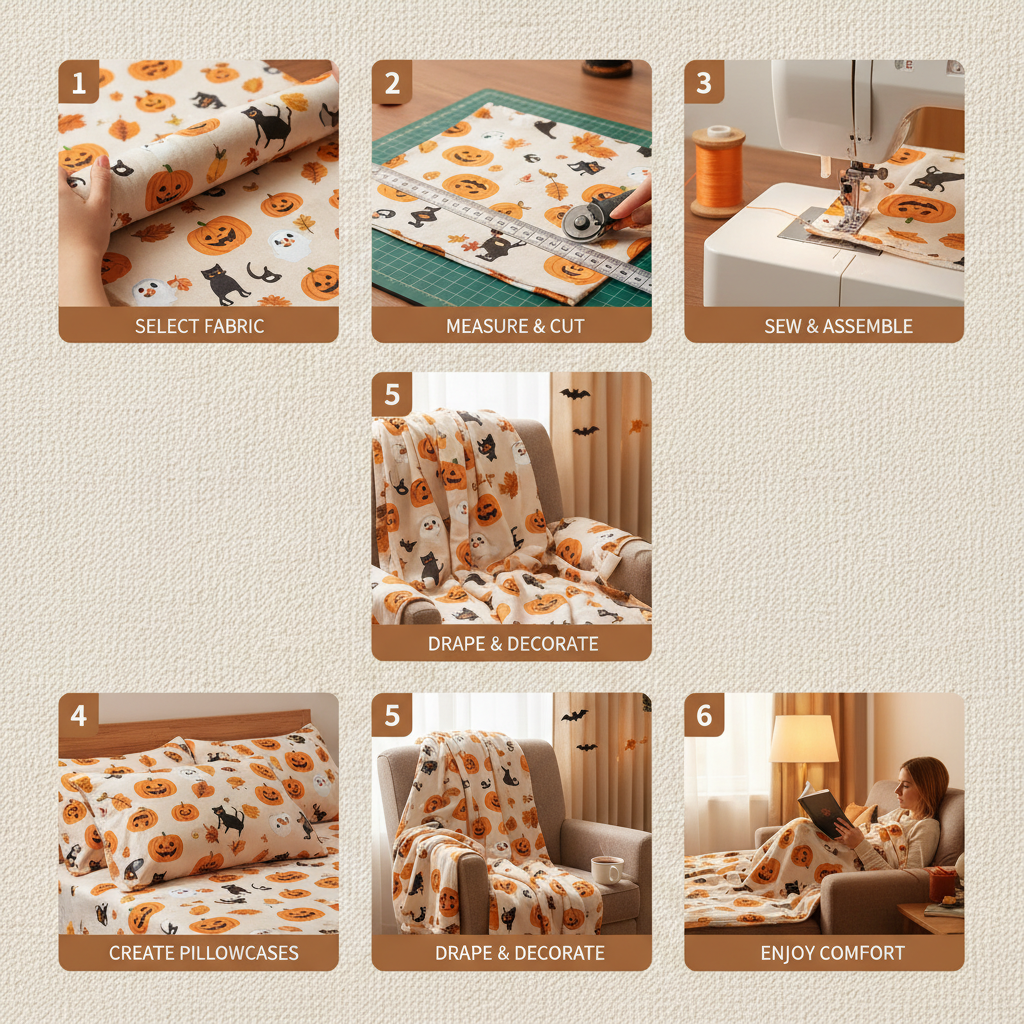 1
SELECT FABRIC

2
MEASURE & CUT

3
SEW & ASSEMBLE

5
DRAPE & DECORATE

4
CREATE PILLOWCASES

5
DRAPE & DECORATE

6
ENJOY COMFORT