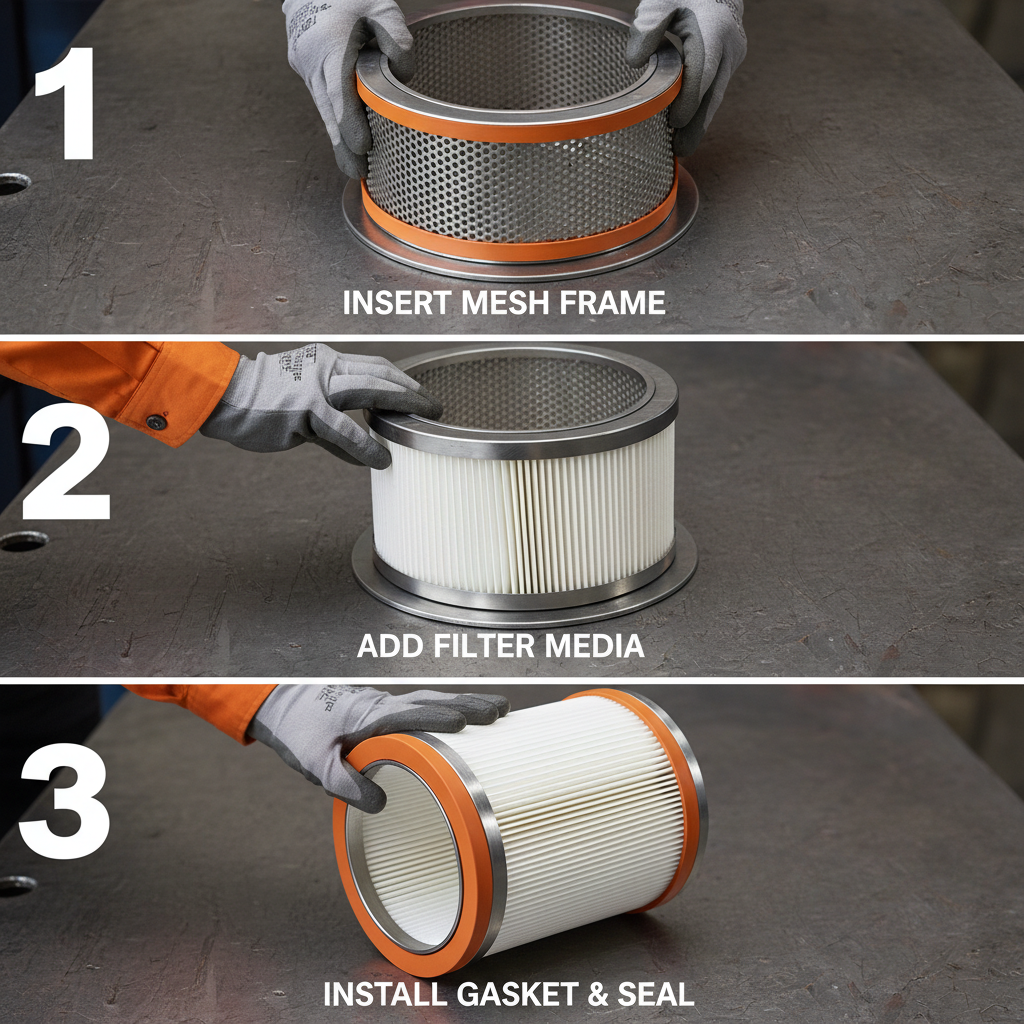 1

INSERT MESH FRAME

2

ADD FILTER MEDIA

3

INSTALL GASKET & SEAL