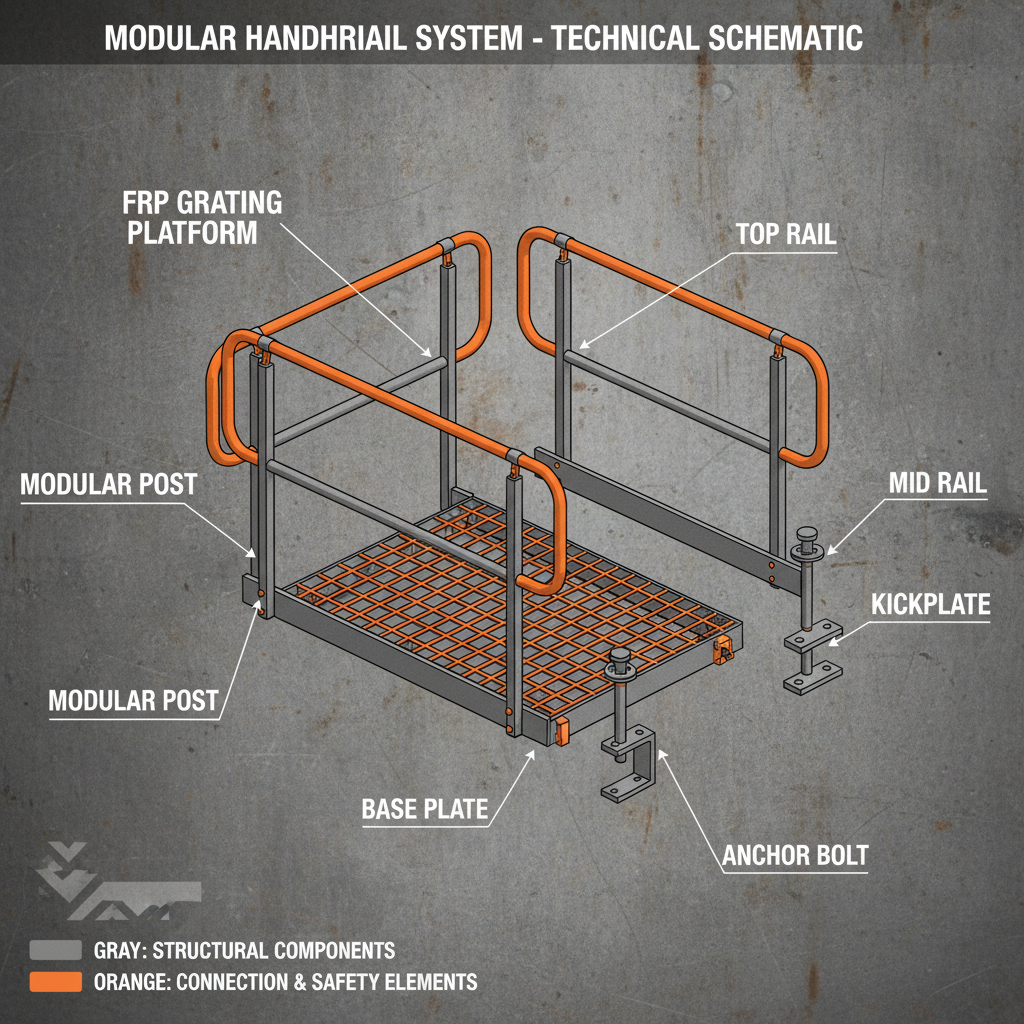 MODULAR HANDHRIAIL SYSTEM - TECHNICAL SCHEMATIC

FRP GRATING PLATFORM

TOP RAIL

MODULAR POST

MID RAIL

KICKPLATE

MODULAR POST

BASE PLATE

ANCHOR BOLT

GRAY: STRUCTURAL COMPONENTS
ORANGE: CONNECTION & SAFETY ELEMENTS