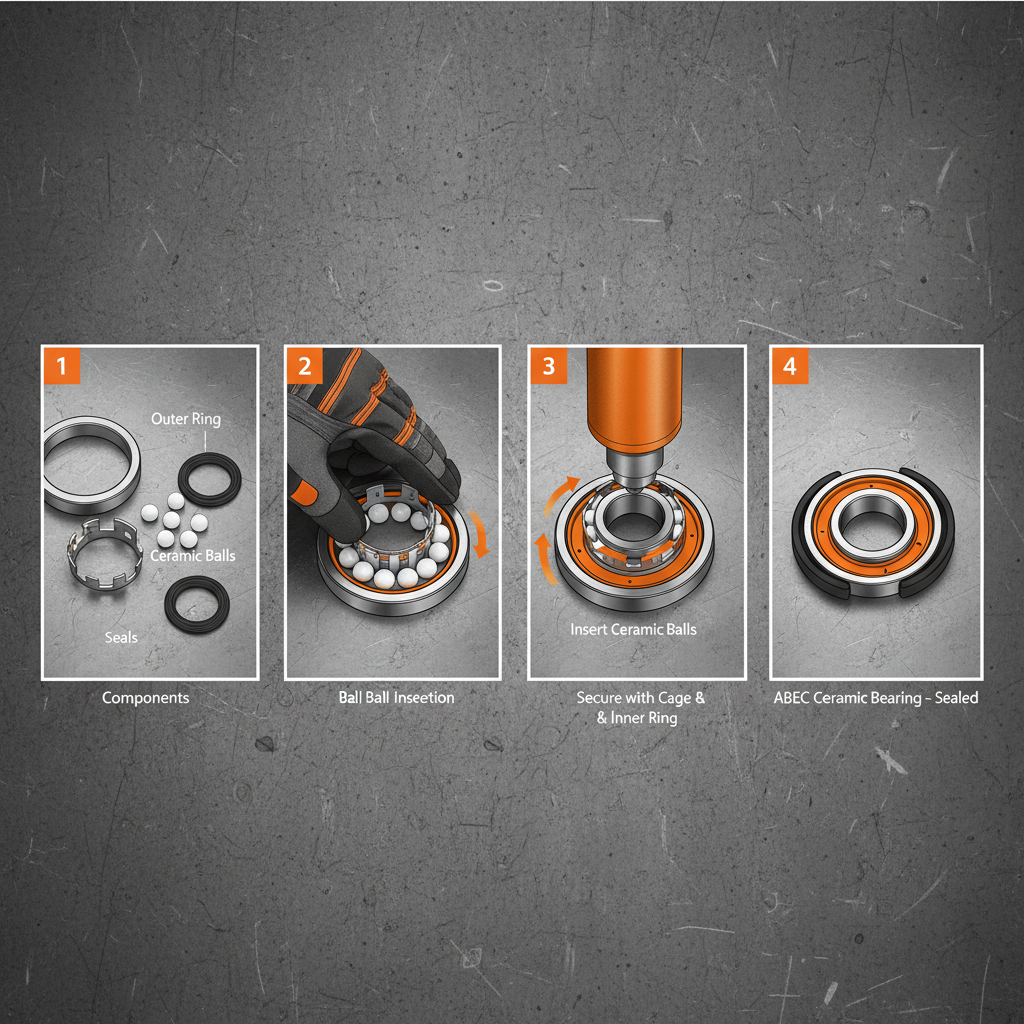 1

Outer Ring

Ceramic Balls

Seals

Components

2

Ball Ball Inseetion

3

Insert Ceramic Balls

Secure with Cage & & Inner Ring

4

ABEC Ceramic Bearing - Sealed