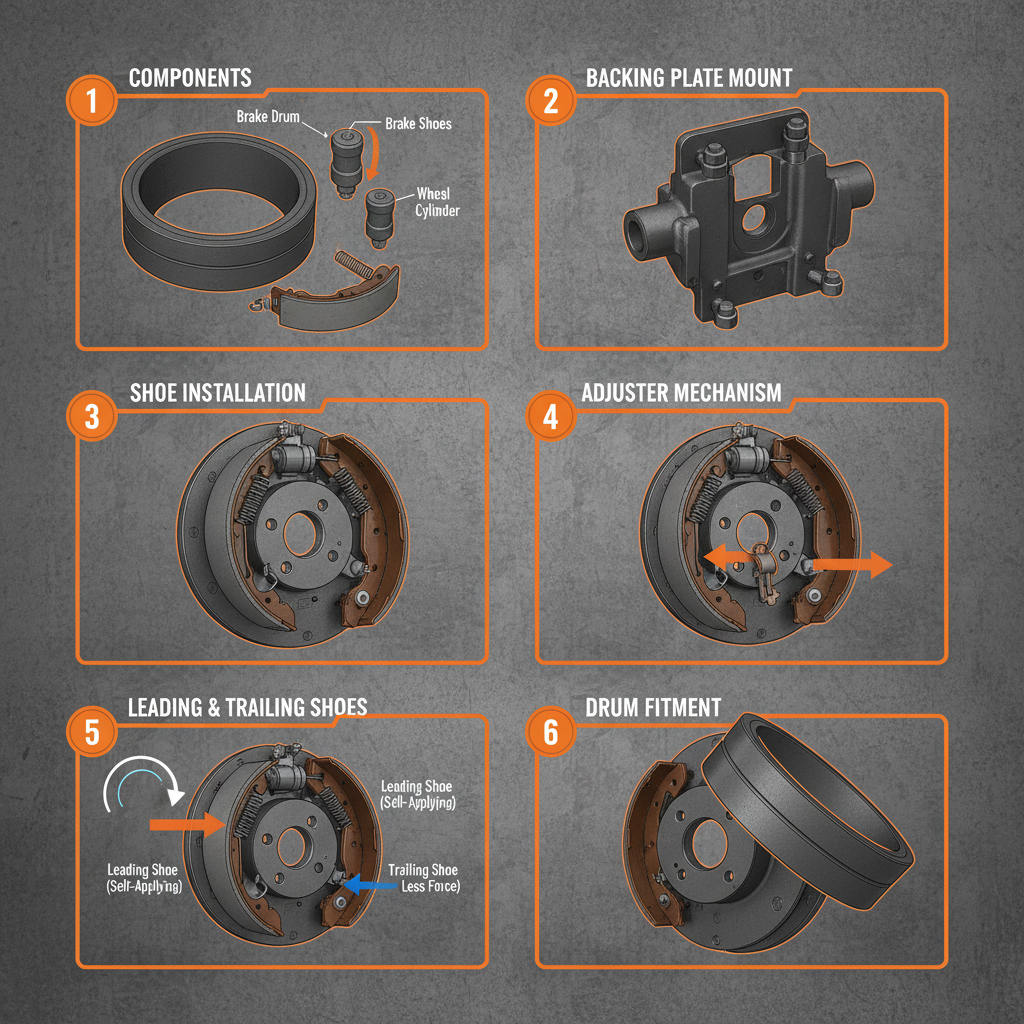 1 COMPONENTS

Brake Drum

Brake Shoes

Whesl Cylinder

2 BACKING PLATE MOUNT

3 SHOE INSTALLATION

4 ADJUSTER MECHANISM

5 LEADING & TRAILING SHOES

Leading Shoe (Self-Applying)

Leading Shoe (Self-Applying)

Trailing Shoe Less Force)

6 DRUM FITMENT