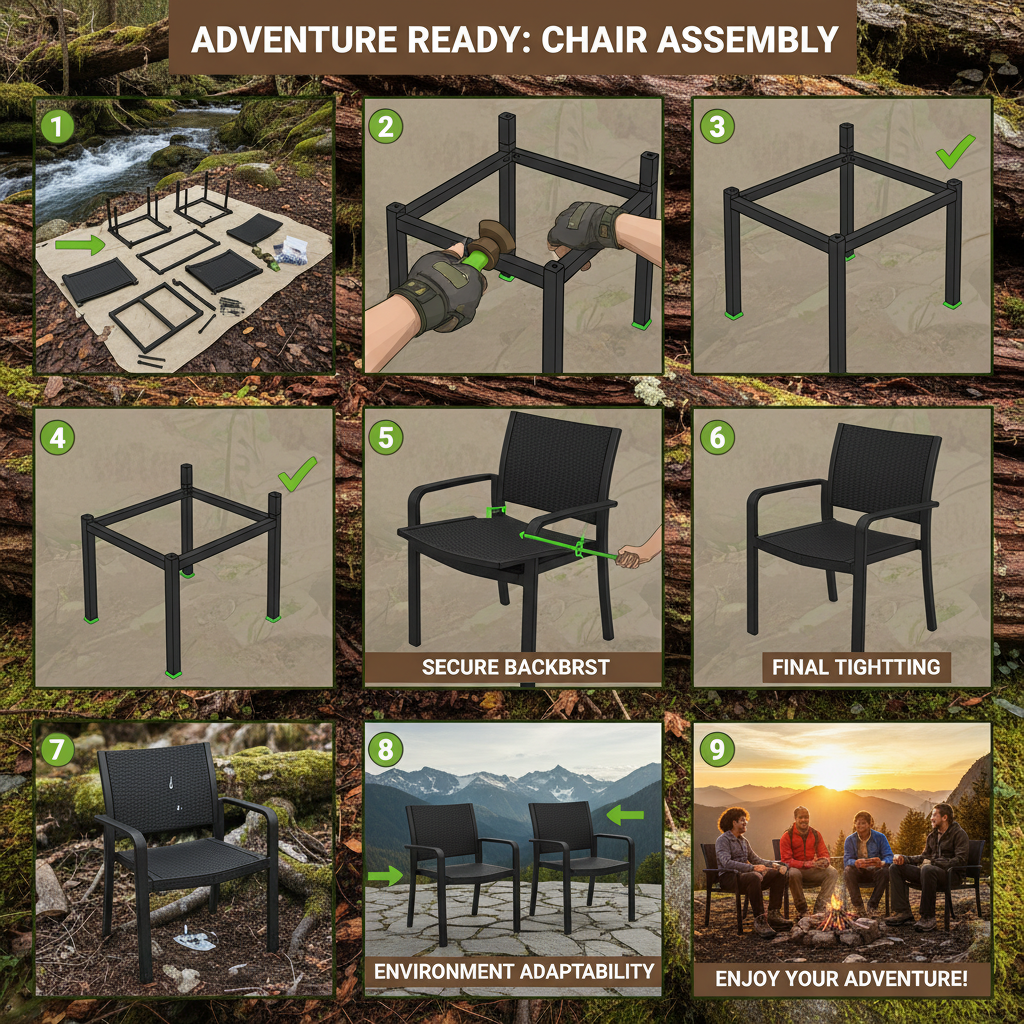 ADVENTURE READY: CHAIR ASSEMBLY

1

2

3

4

5
SECURE BACKBRST

6
FINAL TIGHTTING

7

8
ENVIRONMENT ADAPTABILITY

9
ENJOY YOUR ADVENTURE!