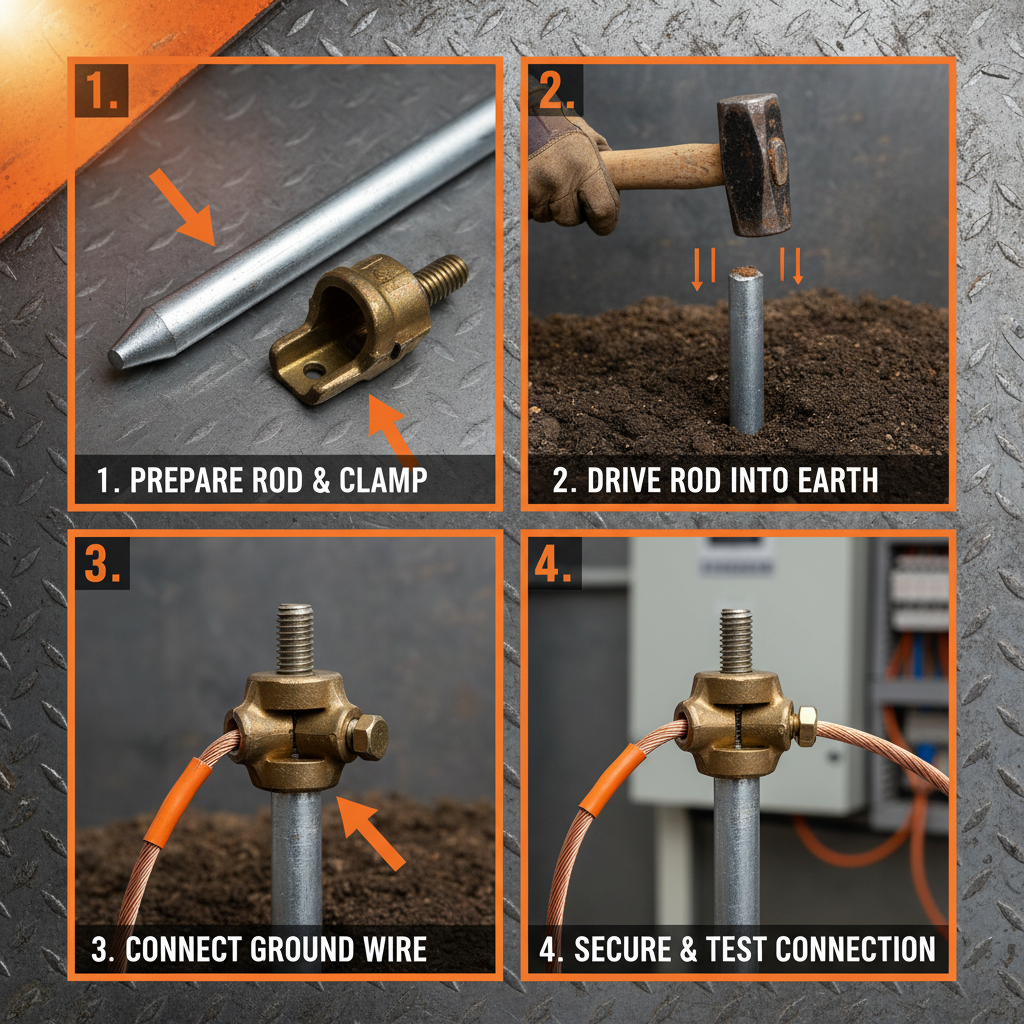 1.

1. PREPARE ROD & CLAMP

2.

2. DRIVE ROD INTO EARTH

3.

3. CONNECT GROUND WIRE

4.

4. SECURE & TEST CONNECTION