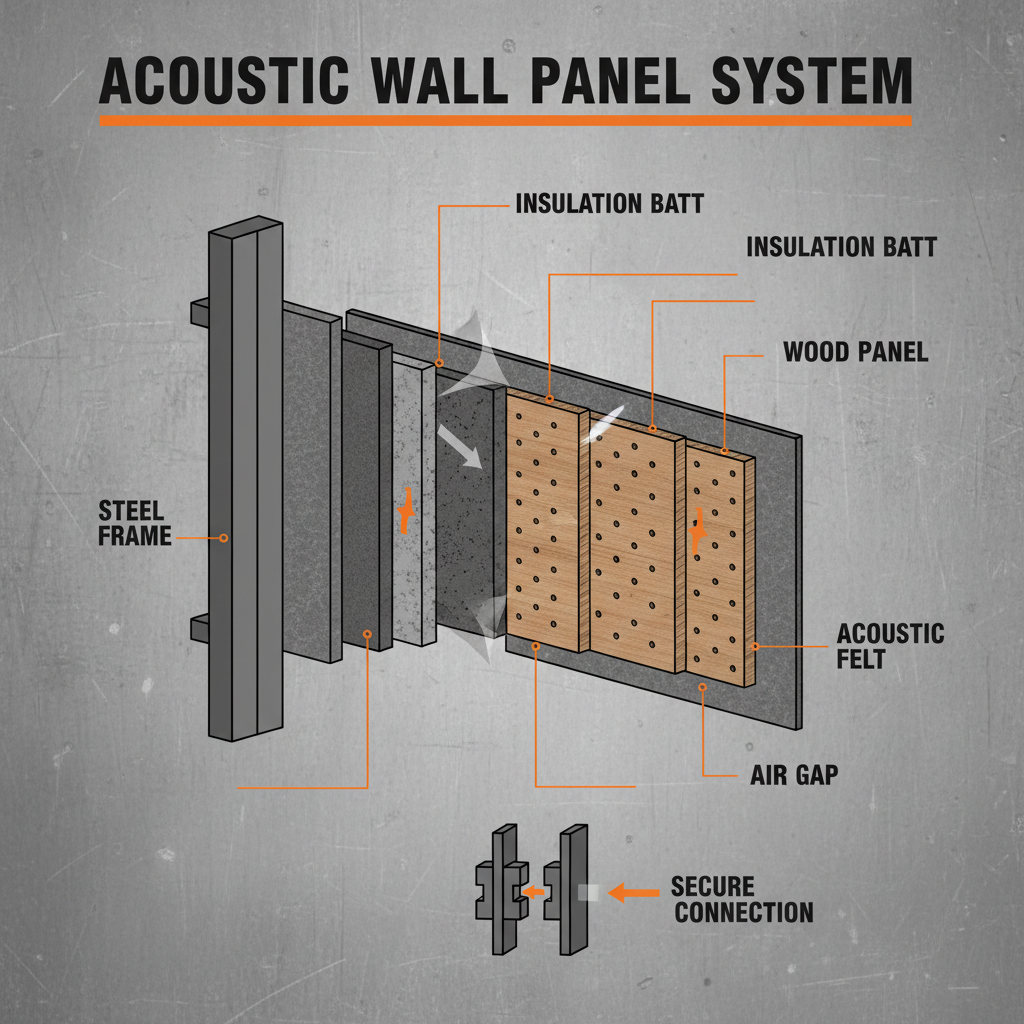 ACOUSTIC WALL PANEL SYSTEM

INSULATION BATT

INSULATION BATT

WOOD PANEL

STEEL FRAME

ACOUSTIC FELT

AIR GAP

SECURE CONNECTION