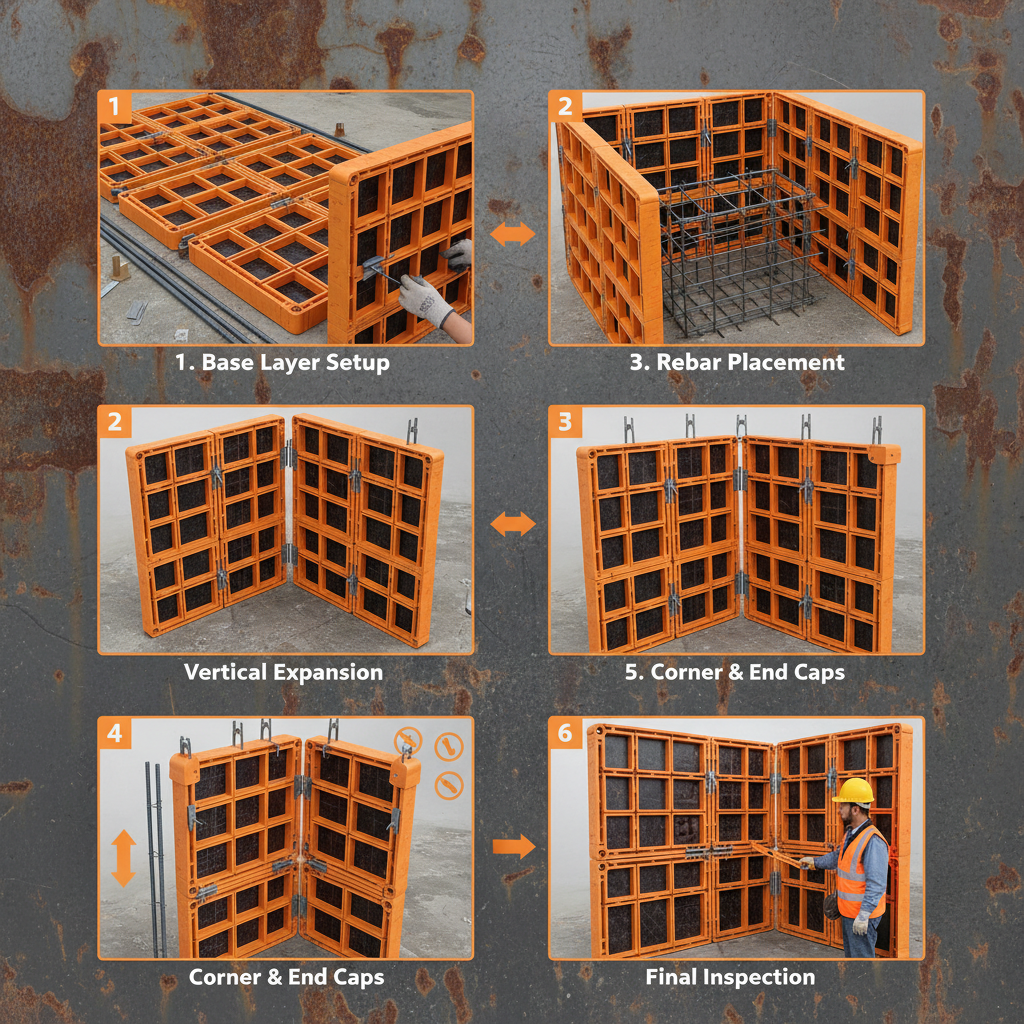 1

1. Base Layer Setup

2

3. Rebar Placement

2

Vertical Expansion

3

5. Corner & End Caps

4

Corner & End Caps

6

Final Inspection