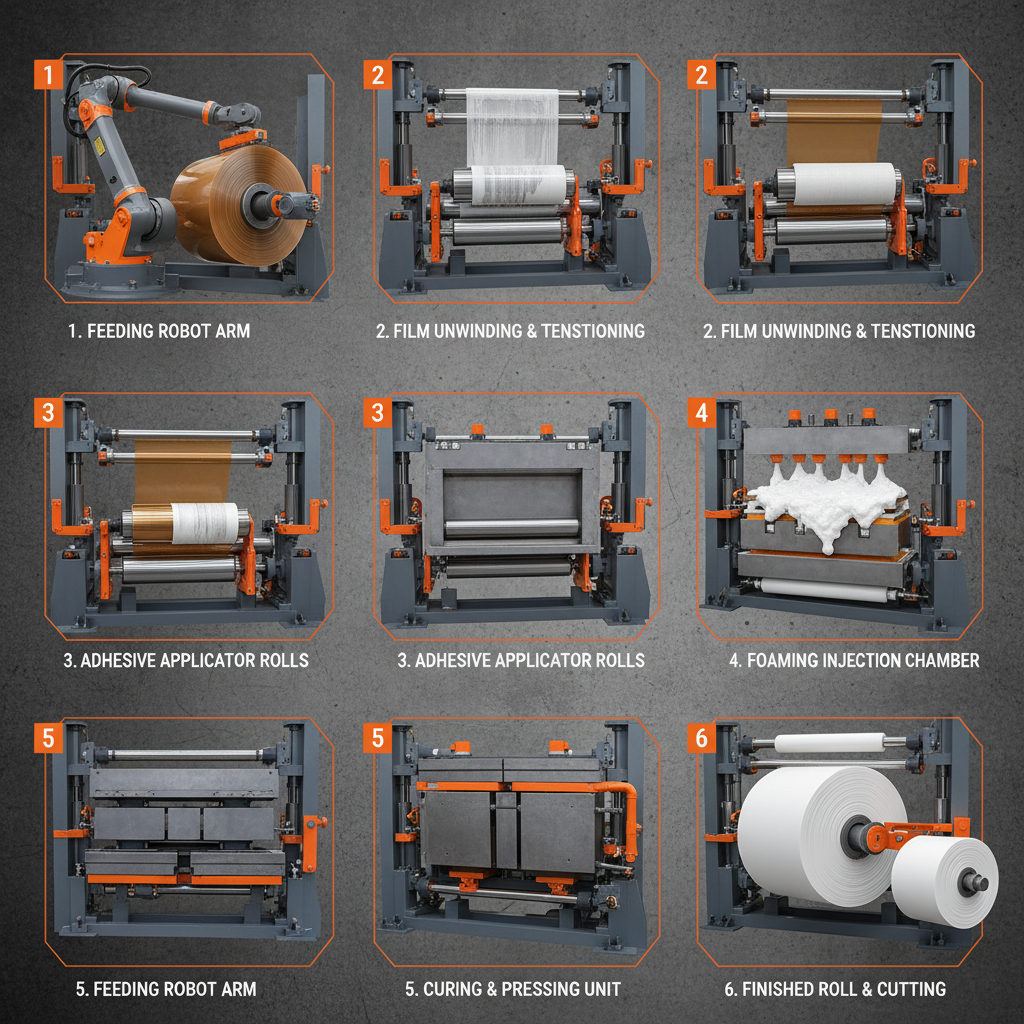 1

1. FEEDING ROBOT ARM

2

2. FILM UNWINDING & TENSTIONING

2

2. FILM UNWINDING & TENSTIONING

3

3. ADHESIVE APPLICATOR ROLLS

3

3. ADHESIVE APPLICATOR ROLLS

4

4. FOAMING INJECTION CHAMBER

5

5. FEEDING ROBOT ARM

5

5. CURING & PRESSING UNIT

6

6. FINISHED ROLL & CUTTING