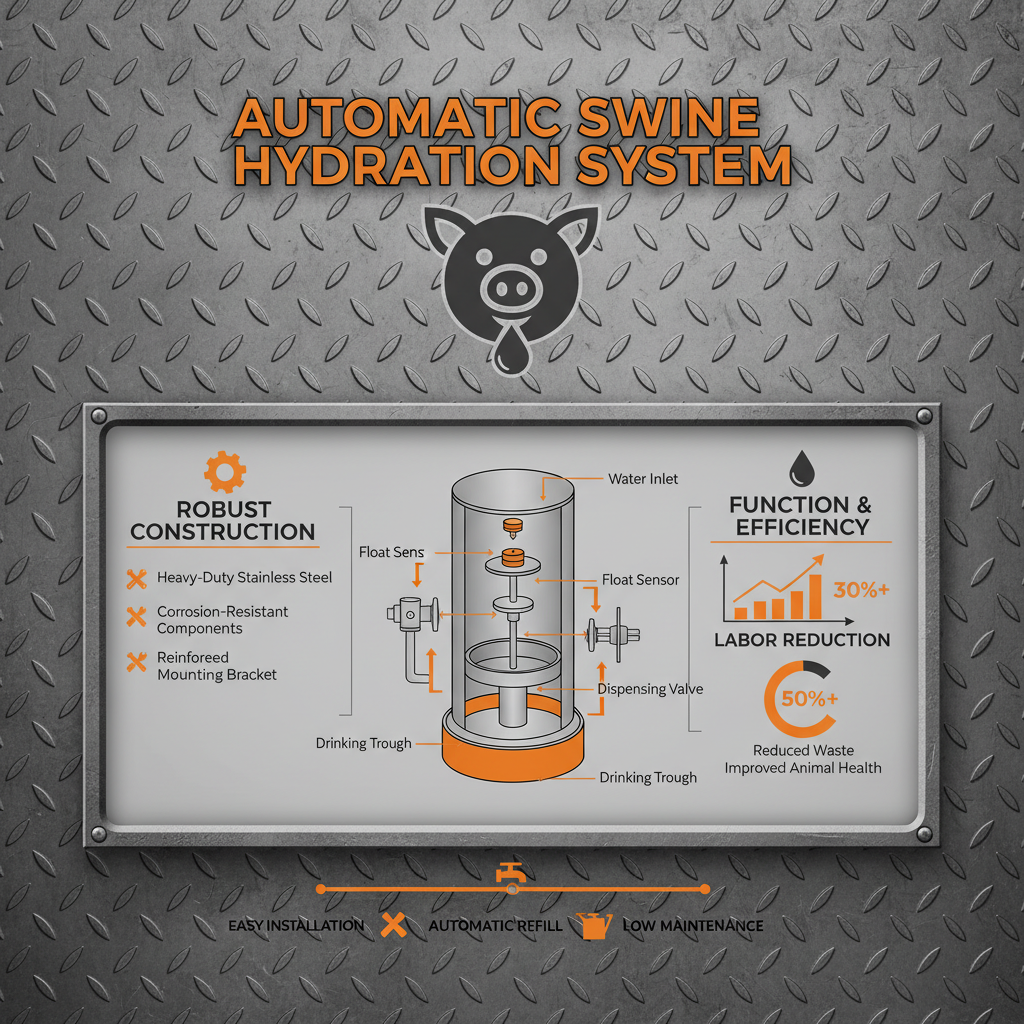 AUTOMATIC SWINE HYDRATION SYSTEM

ROBUST CONSTRUCTION

Heavy-Duty Stainless Steel

Corrosion-Resistant Components

Reinforeed Mounting Bracket

Water Inlet

Float Sens

Float Sensor

Dispensing Valve

Drinking Trough

Drinking Trough

FUNCTION & EFFICIENCY

30%+

LABOR REDUCTION

50%+

Reduced Waste
Improved Animal Health

EASY INSTALLATION AUTOMATIC REFILL LOW MAINTENANCE