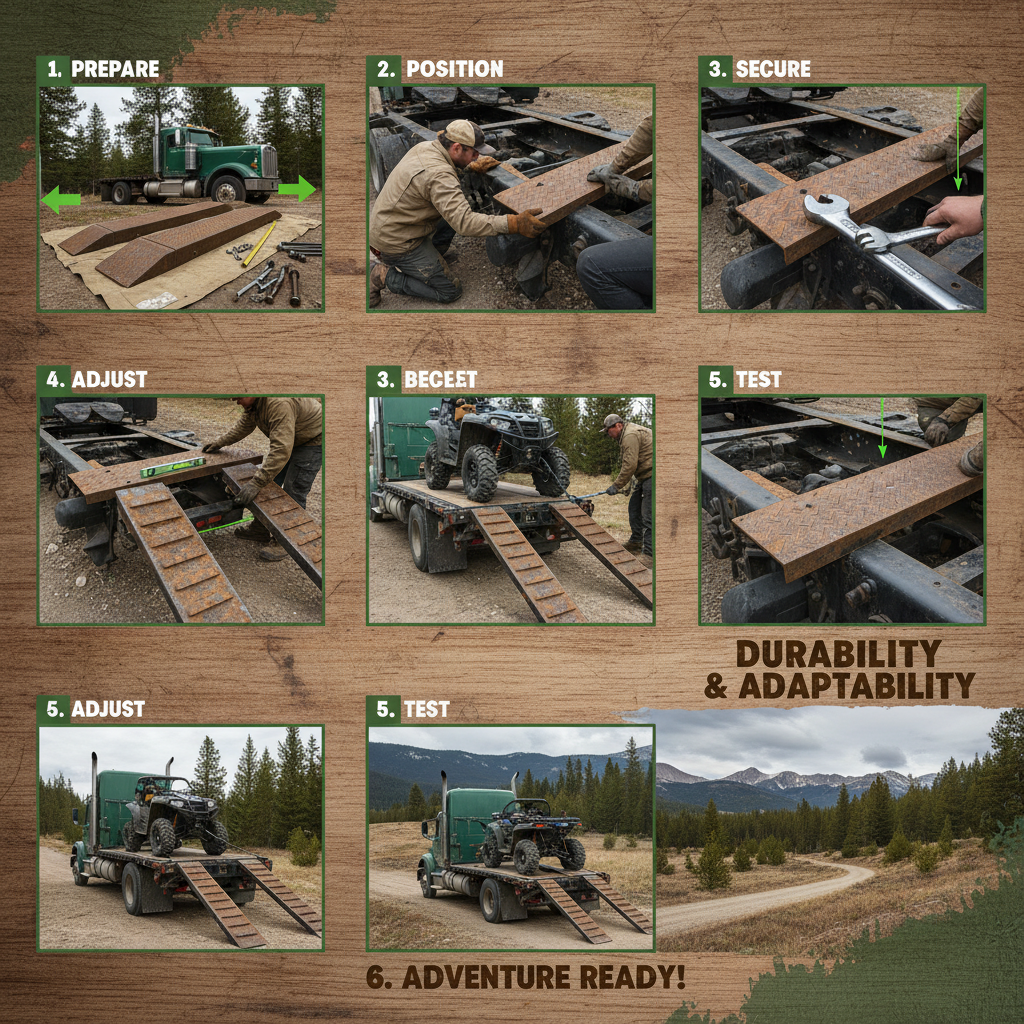 1. PREPARE

2. POSITION

3. SECURE

4. ADJUST

3. BECEET

5. TEST

DURABILITY & ADAPTABILITY

5. ADJUST

5. TEST

6. ADVENTURE READY!