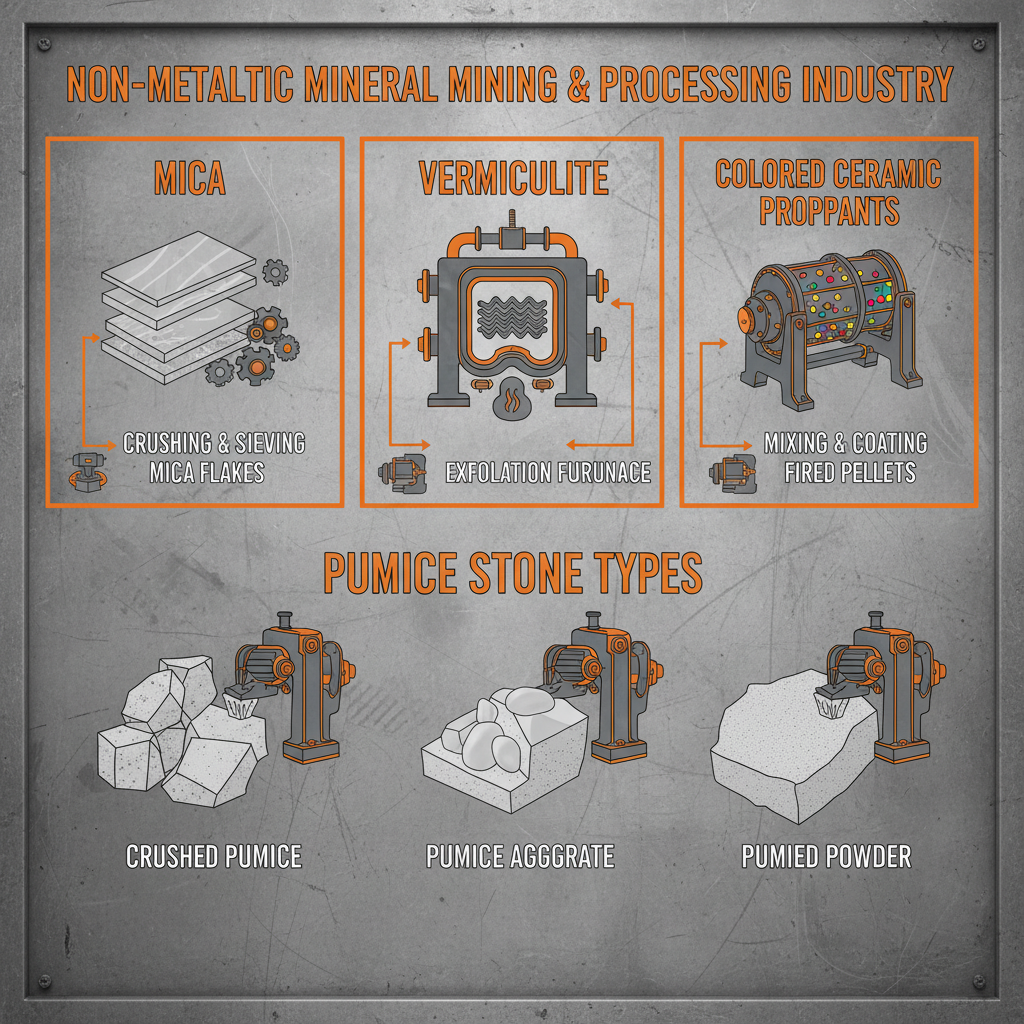 NON-METALTIC MINERAL MINING & PROCESSING INDUSTRY

MICA

CRUSHING & SIEVING MICA FLAKES

VERMICULITE

EXFOLATION FURUNACE

COLORED CERAMIC PROPPANTS

MIXING & COATING FIRED PELLETS

PUMICE STONE TYPES

CRUSHED PUMICE

PUMICE AGGGRATE

PUMIED POWDER