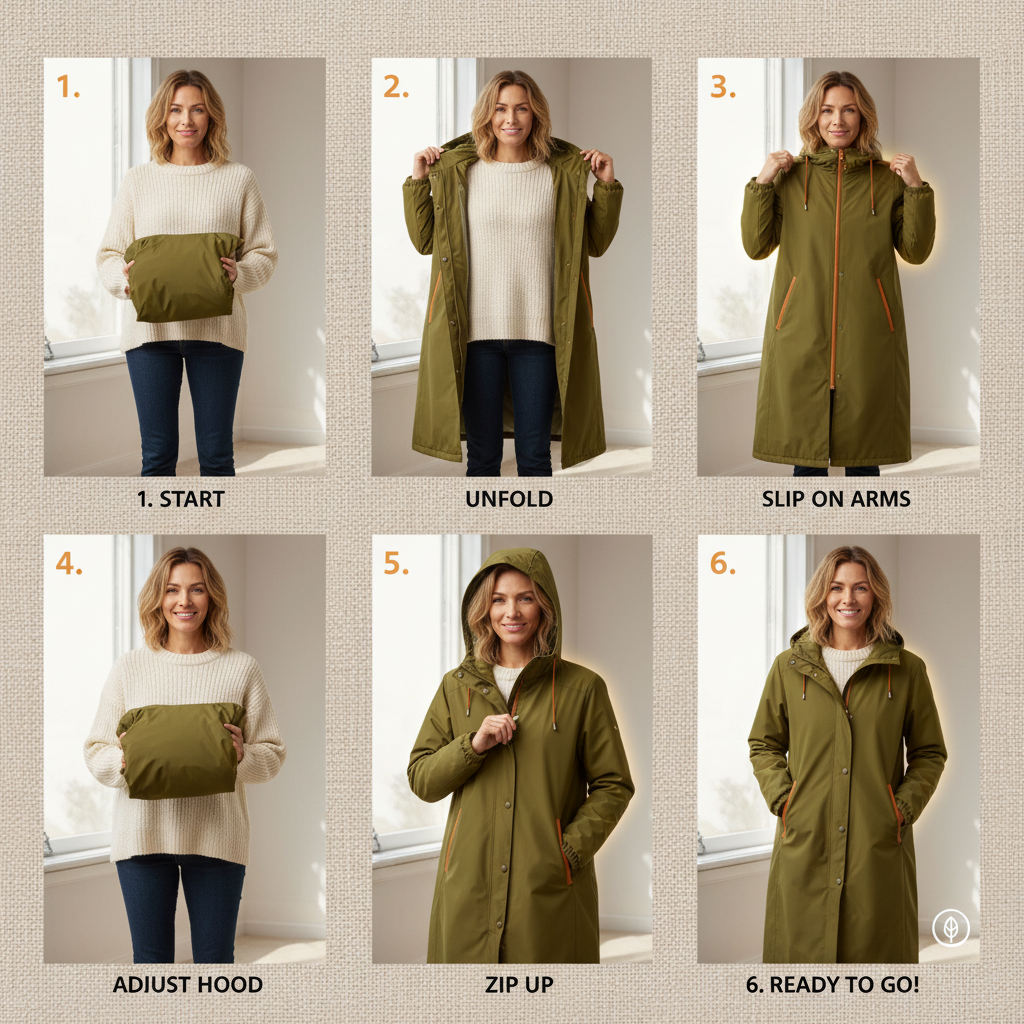 1.

1. START

2.

UNFOLD

3.

SLIP ON ARMS

4.

ADJUST HOOD

5.

ZIP UP

6.

6. READY TO GO!