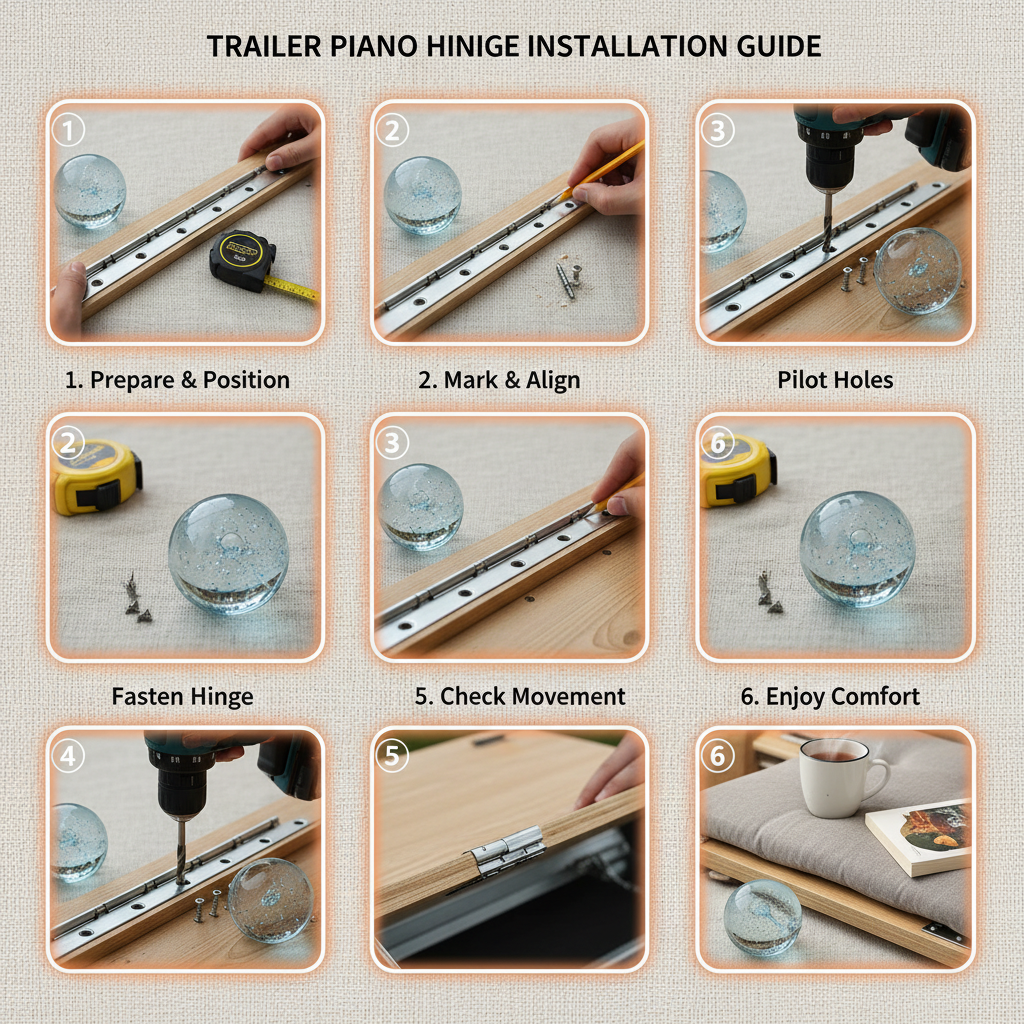 TRAILER PIANO HINIGE INSTALLATION GUIDE

1

2

3

1. Prepare & Position

2. Mark & Align

Pilot Holes

2

3

6

Fasten Hinge

5. Check Movement

6. Enjoy Comfort

4

5

6