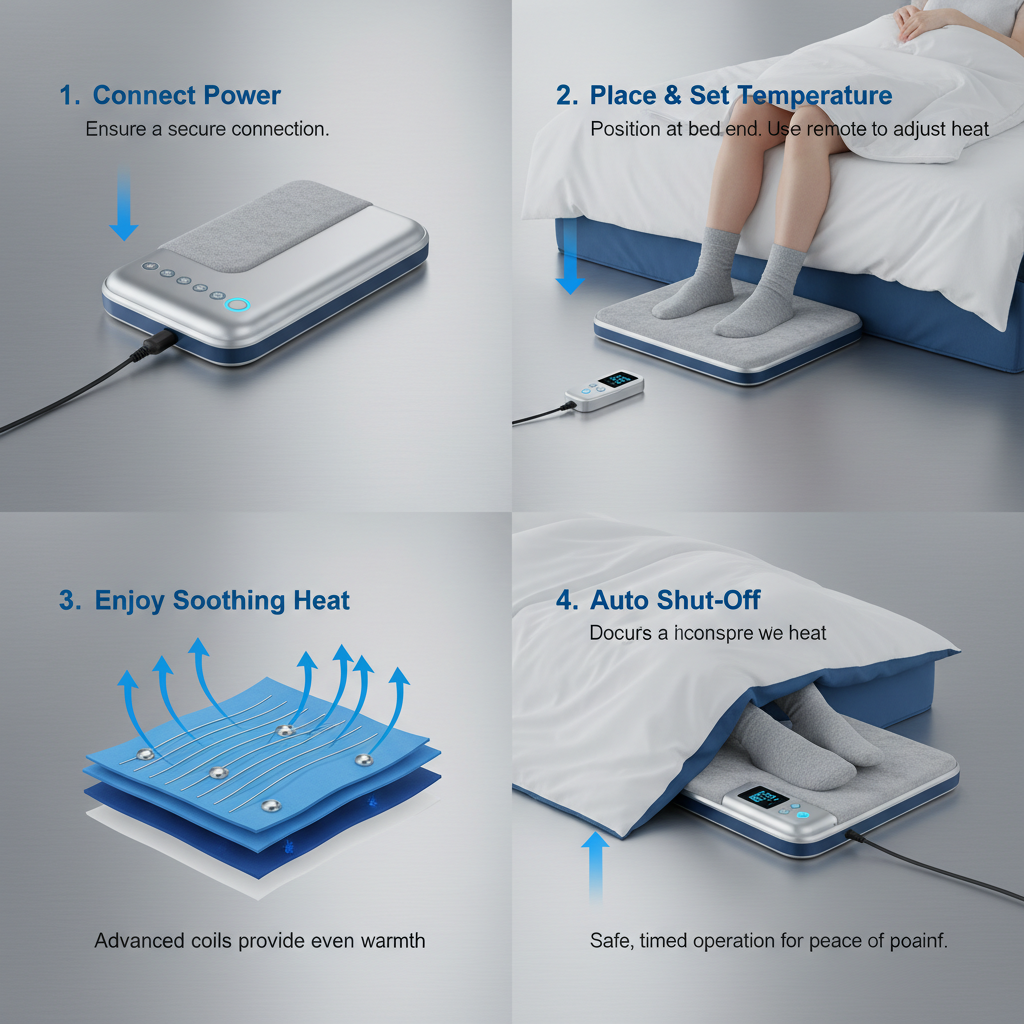 1. Connect Power

Ensure a secure connection.

2. Place & Set Temperature

Position at bed end. Use remote to adjust heat

3. Enjoy Soothing Heat

Advanced coils provide even warmth

4. Auto Shut-Off

Docurs a hconspre we heat

Safe, timed operation for peace of poainf.