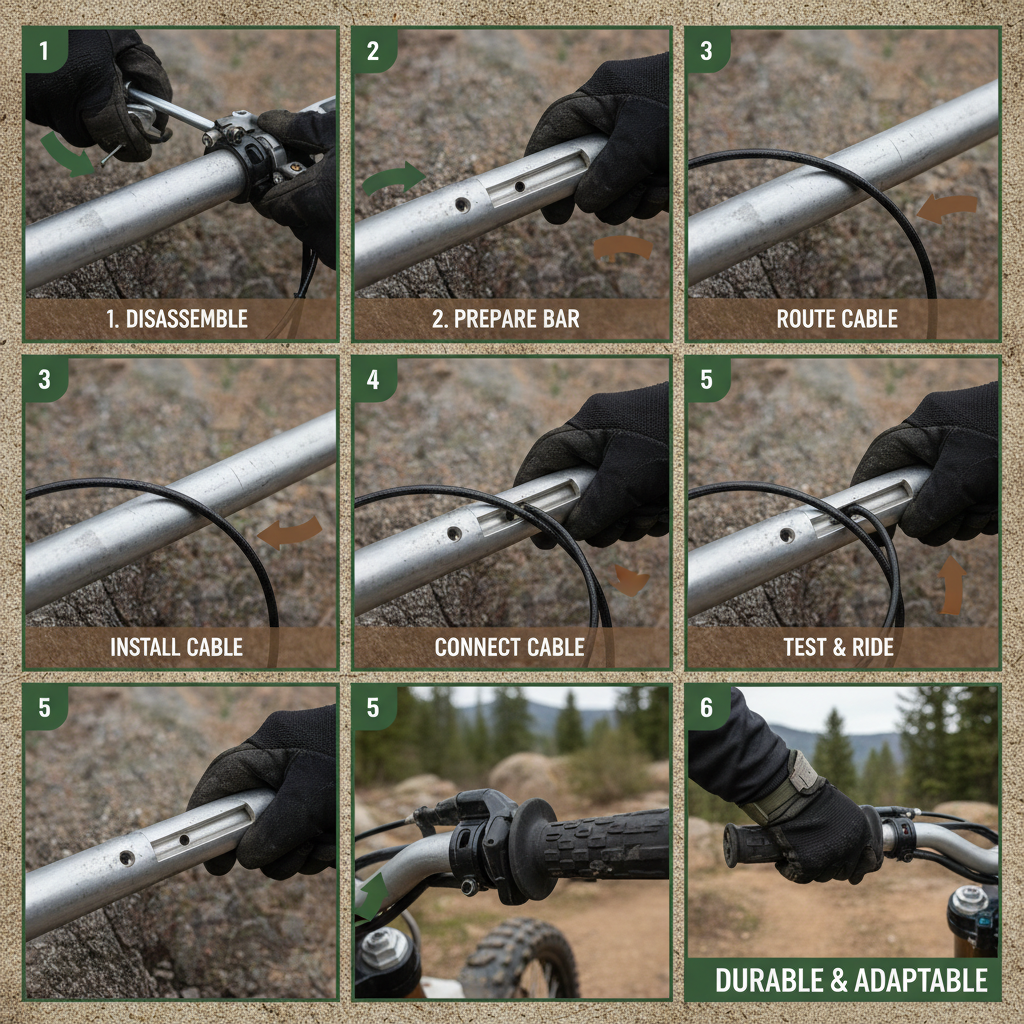 1
1. DISASSEMBLE

2
2. PREPARE BAR

3
ROUTE CABLE

3
INSTALL CABLE

4
CONNECT CABLE

5
TEST & RIDE

5

5

6
DURABLE & ADAPTABLE