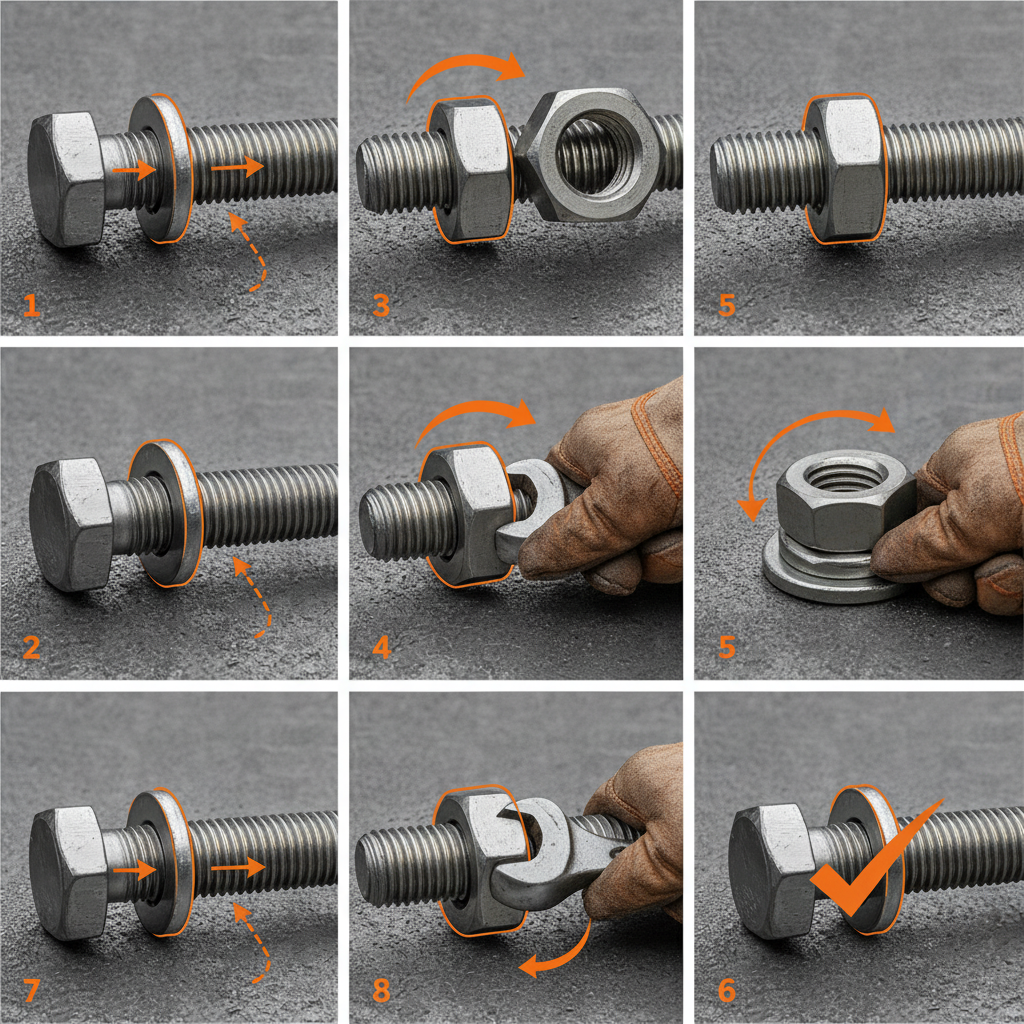 1

3

5

2

4

5

7

8

6