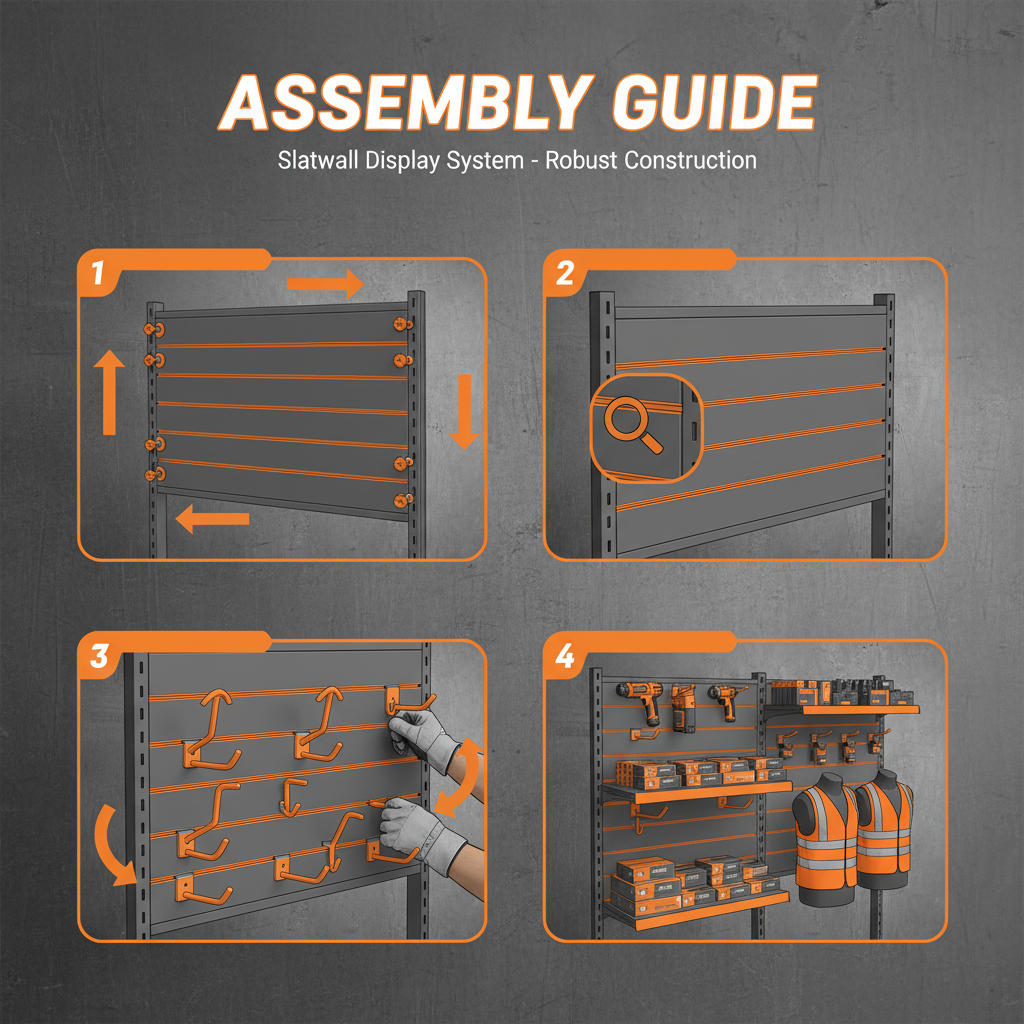 ASSEMBLY GUIDE
Slatwall Display System - Robust Construction

1

2

3

4