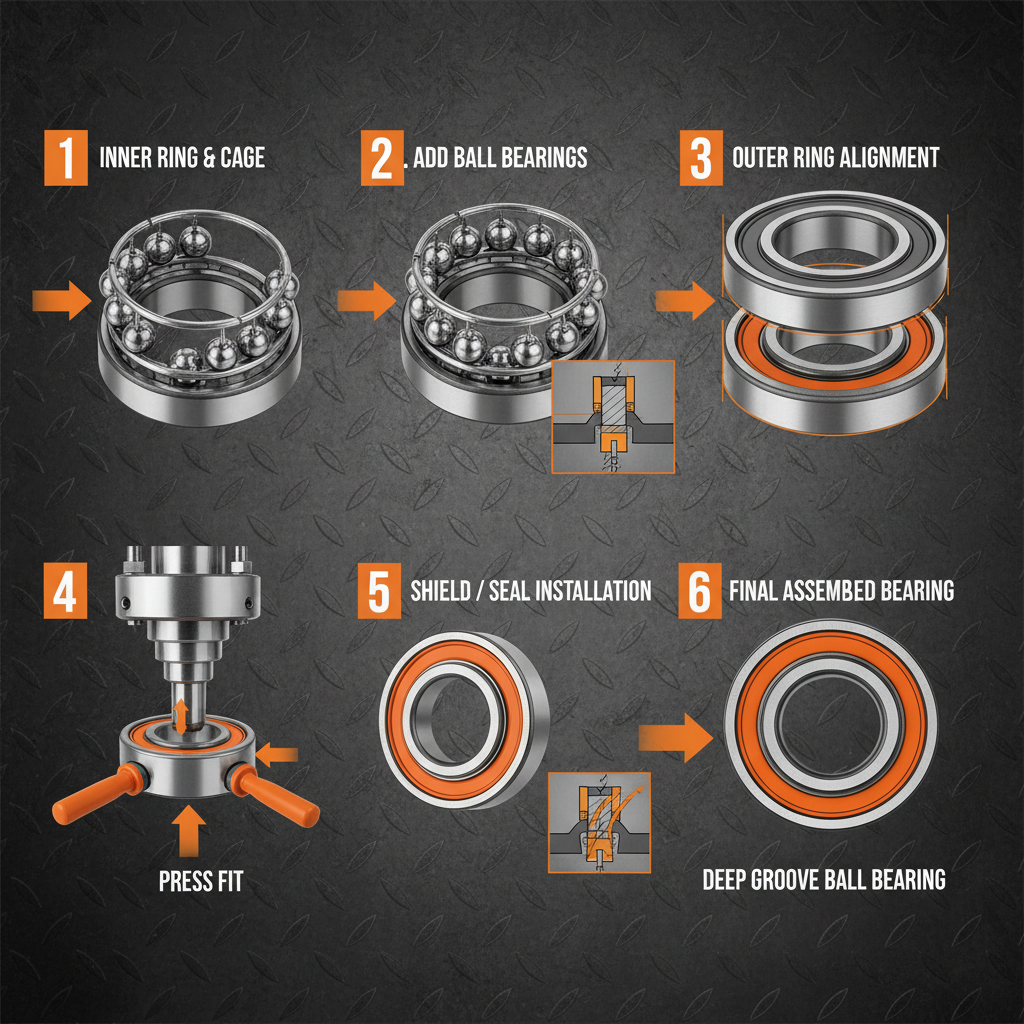 1 INNER RING & CAGE

2 . ADD BALL BEARINGS

3 OUTER RING ALIGNMENT

4

PRESS FIT

5 SHIELD / SEAL INSTALLATION

6 FINAL ASSEMBED BEARING

DEEP GROOVE BALL BEARING