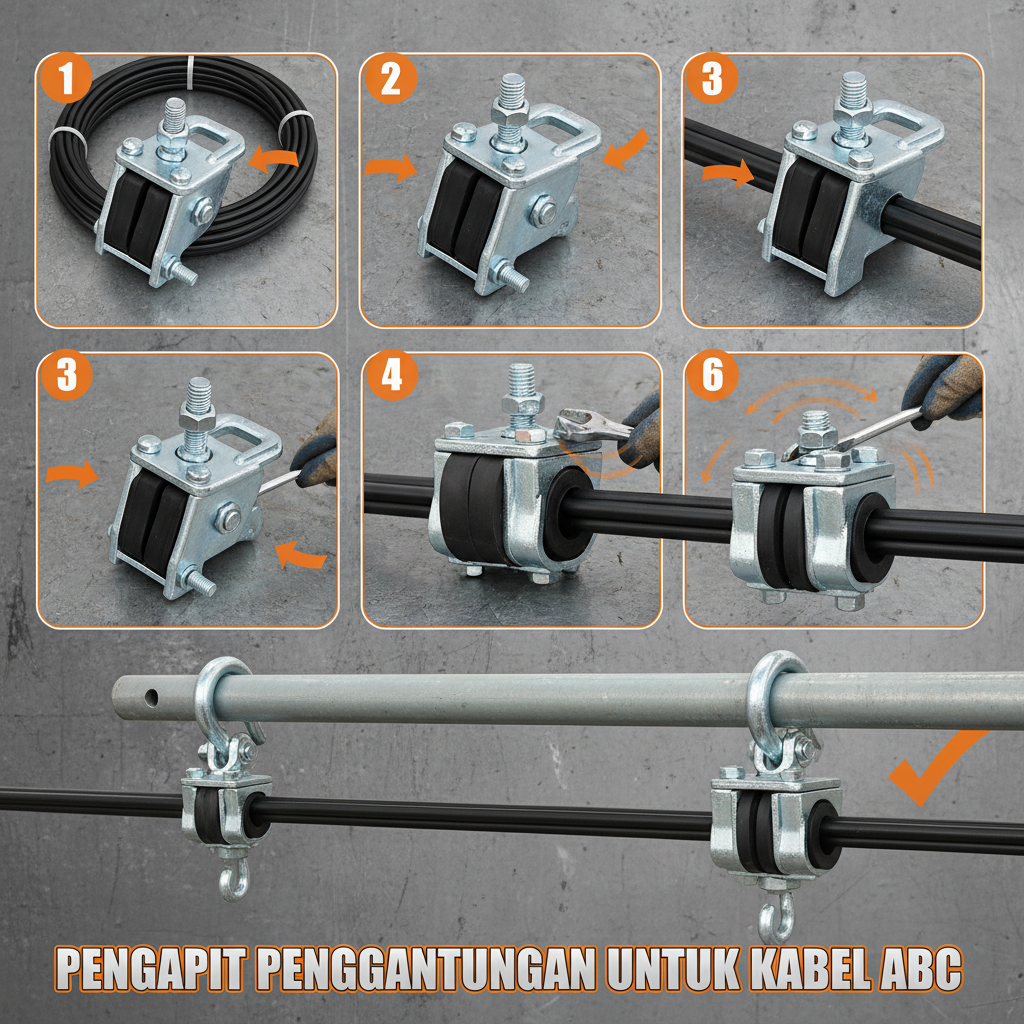 1
2
3
3
4
6

PENGAPIT PENGGANTUNGAN UNTUK KABEL ABC