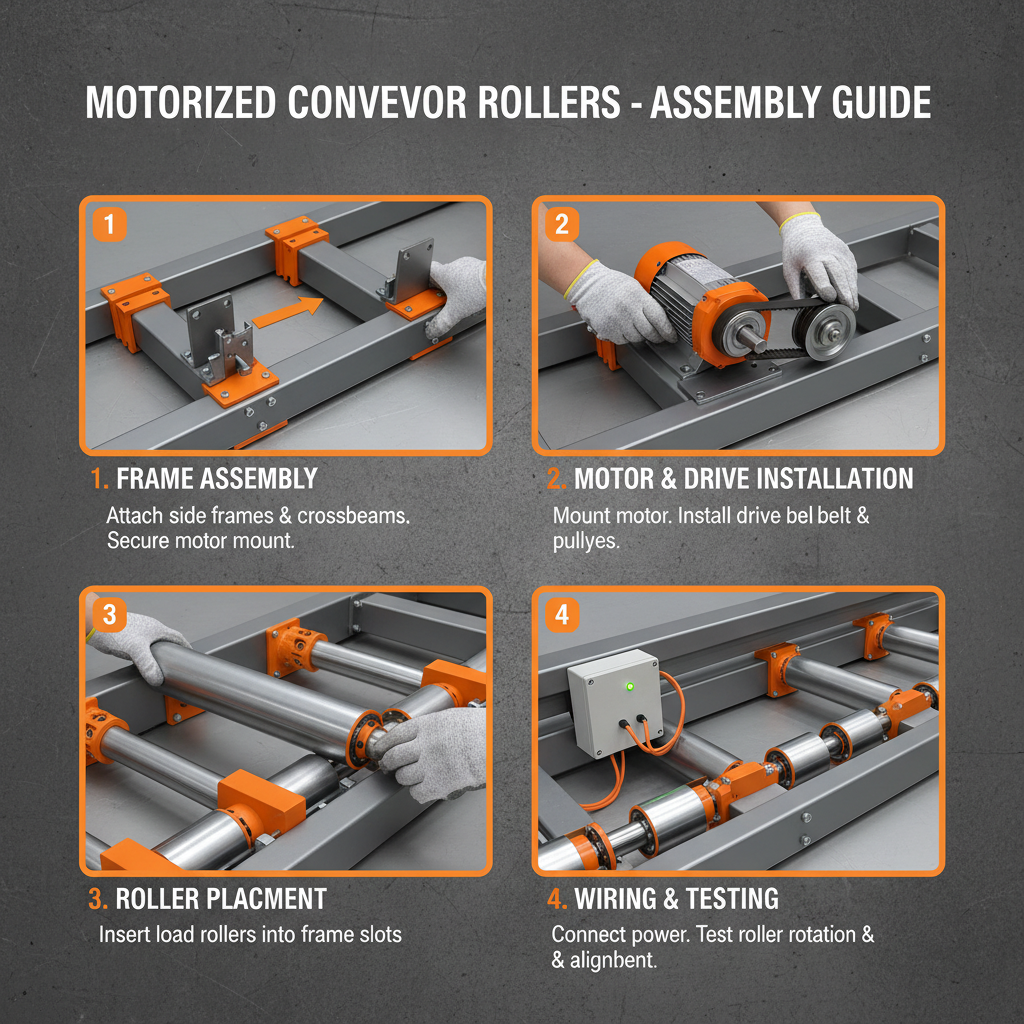 MOTORIZED CONVEVOR ROLLERS - ASSEMBLY GUIDE

1

1. FRAME ASSEMBLY

Attach side frames & crossbeams. Secure motor mount.

2

2. MOTOR & DRIVE INSTALLATION

Mount motor. Install drive bel belt & pullyes.

3

3. ROLLER PLACMENT

Insert load rollers into frame slots

4

4. WIRING & TESTING

Connect power. Test roller rotation & & alignbent.