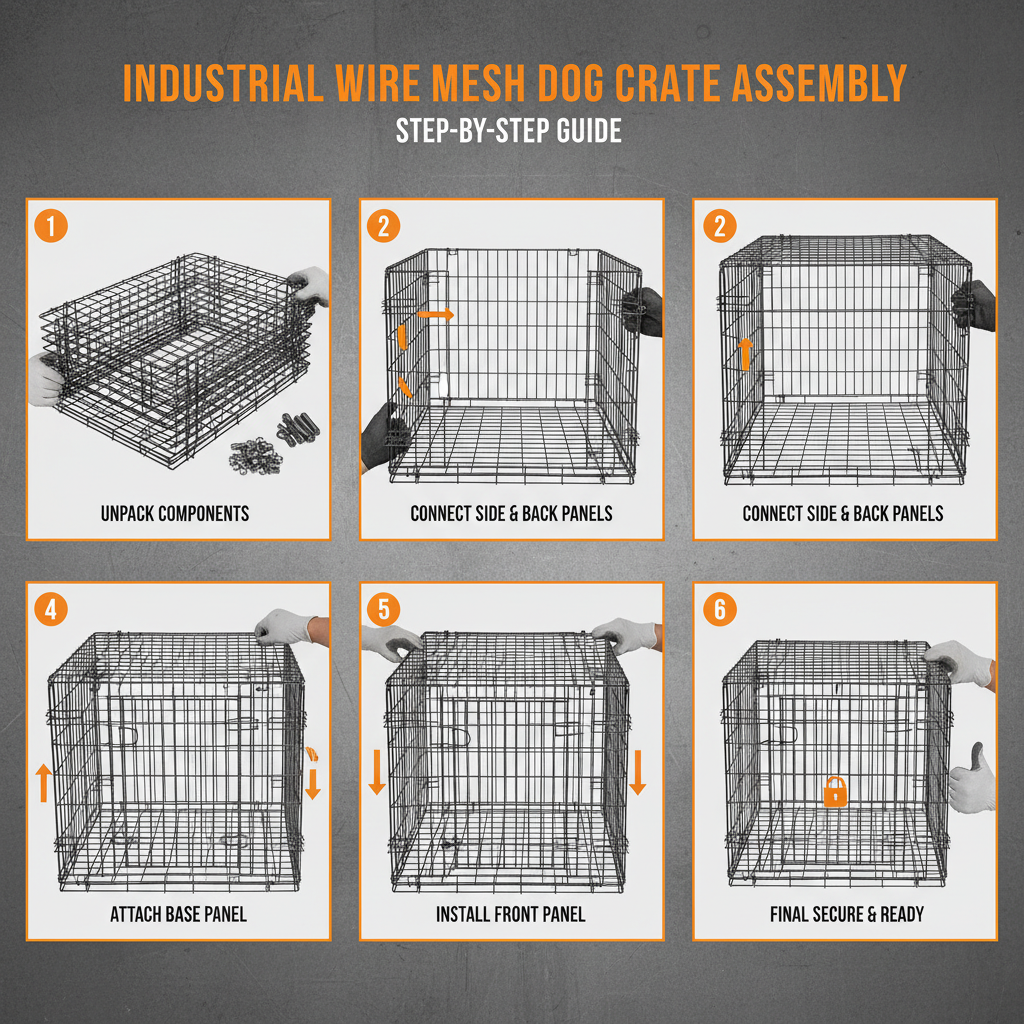 INDUSTRIAL WIRE MESH DOG CRATE ASSEMBLY
STEP-BY-STEP GUIDE

1
UNPACK COMPONENTS

2
CONNECT SIDE & BACK PANELS

2
CONNECT SIDE & BACK PANELS

4
ATTACH BASE PANEL

5
INSTALL FRONT PANEL

6
FINAL SECURE & READY