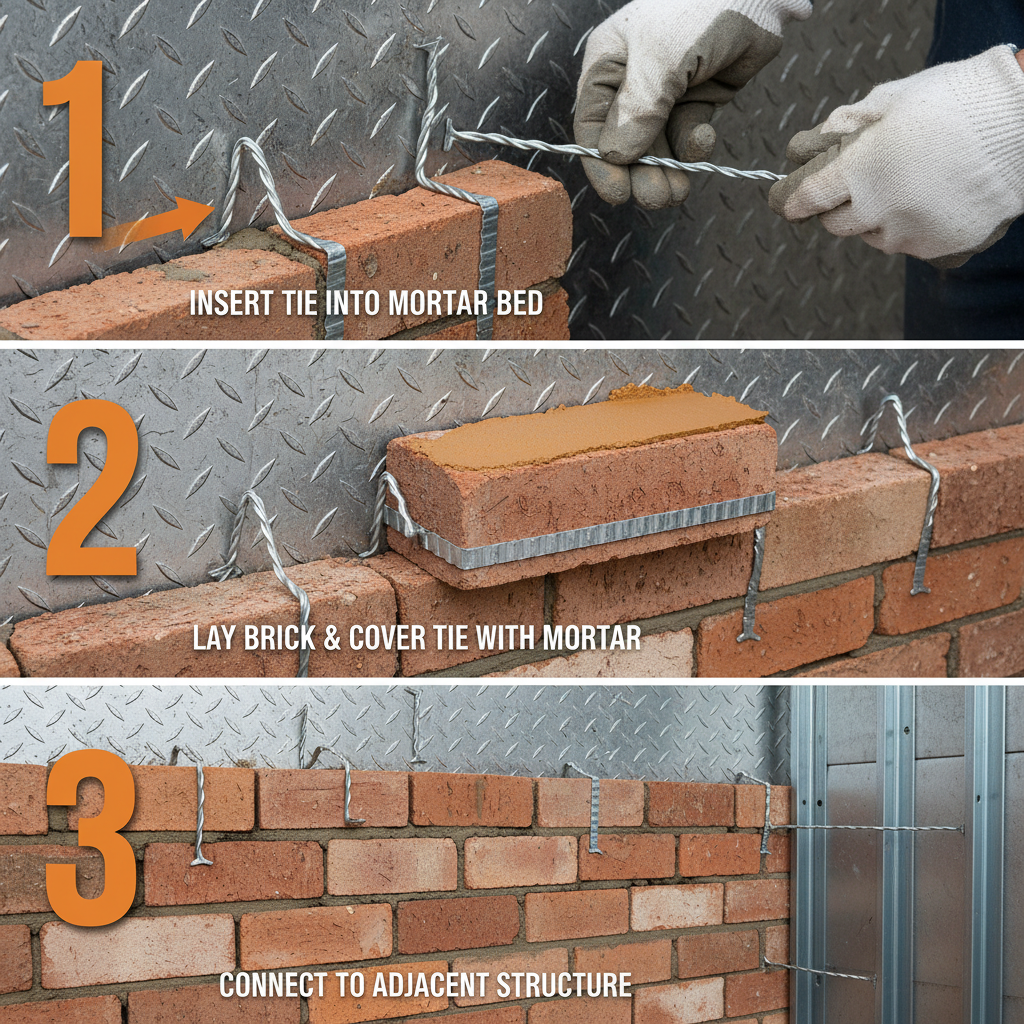 1

INSERT TIE INTO MORTAR BED

2

LAY BRICK & COVER TIE WITH MORTAR

3

CONNECT TO ADJACENT STRUCTURE