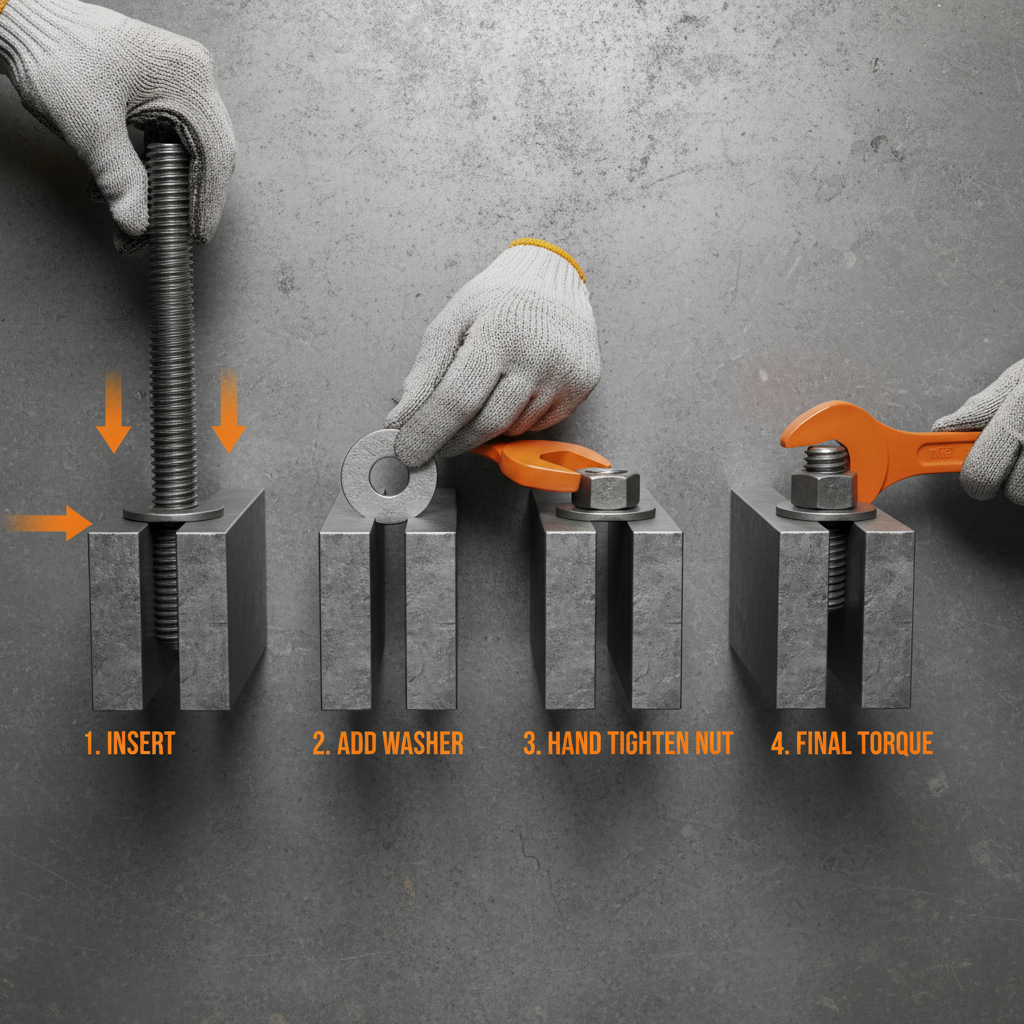 1. INSERT

2. ADD WASHER

3. HAND TIGHTEN NUT

4. FINAL TORQUE