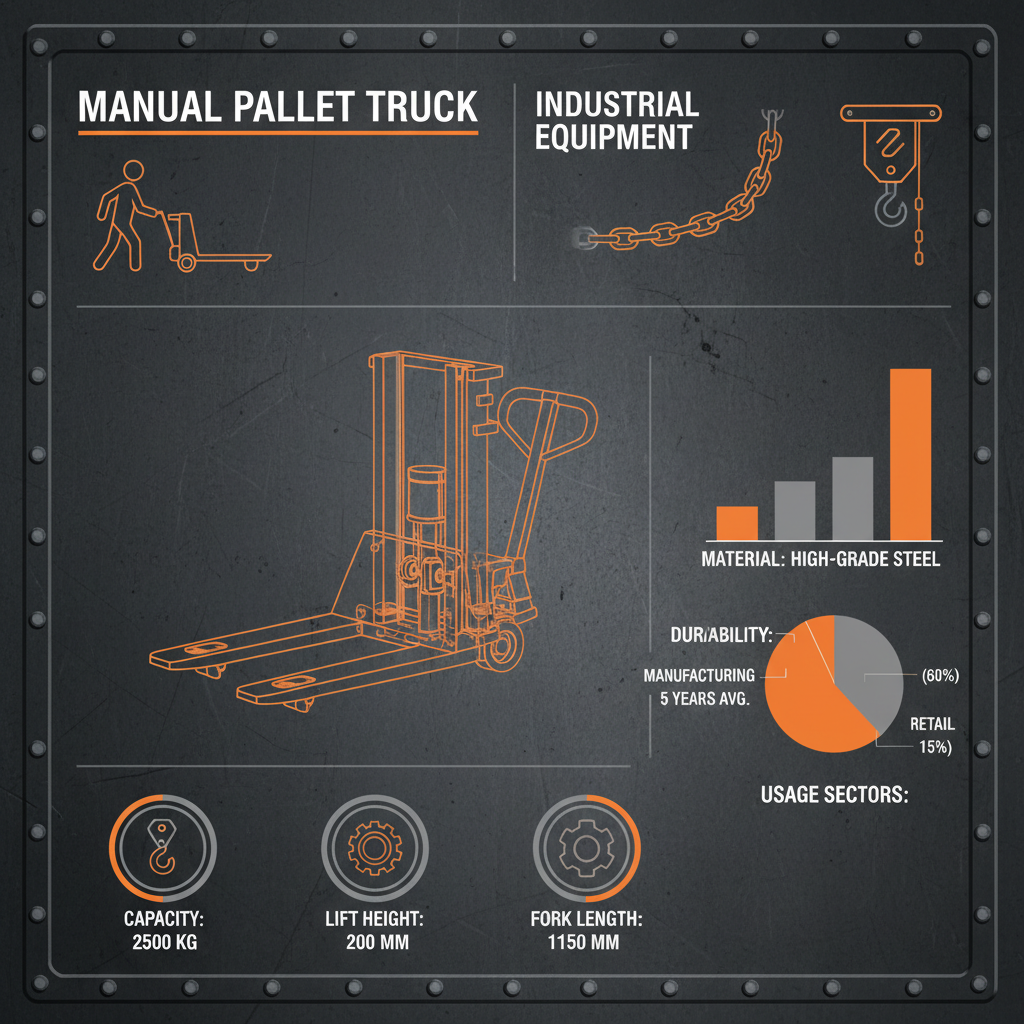 MANUAL PALLET TRUCK

INDUSTRIAL EQUIPMENT

MATERIAL: HIGH-GRADE STEEL

DURABILITY:

MANUFACTURING 5 YEARS AVG.

(60%)

RETAIL 15%)

USAGE SECTORS:

CAPACITY: 2500 KG

LIFT HEIGHT: 200 MM

FORK LENGTH: 1150 MM