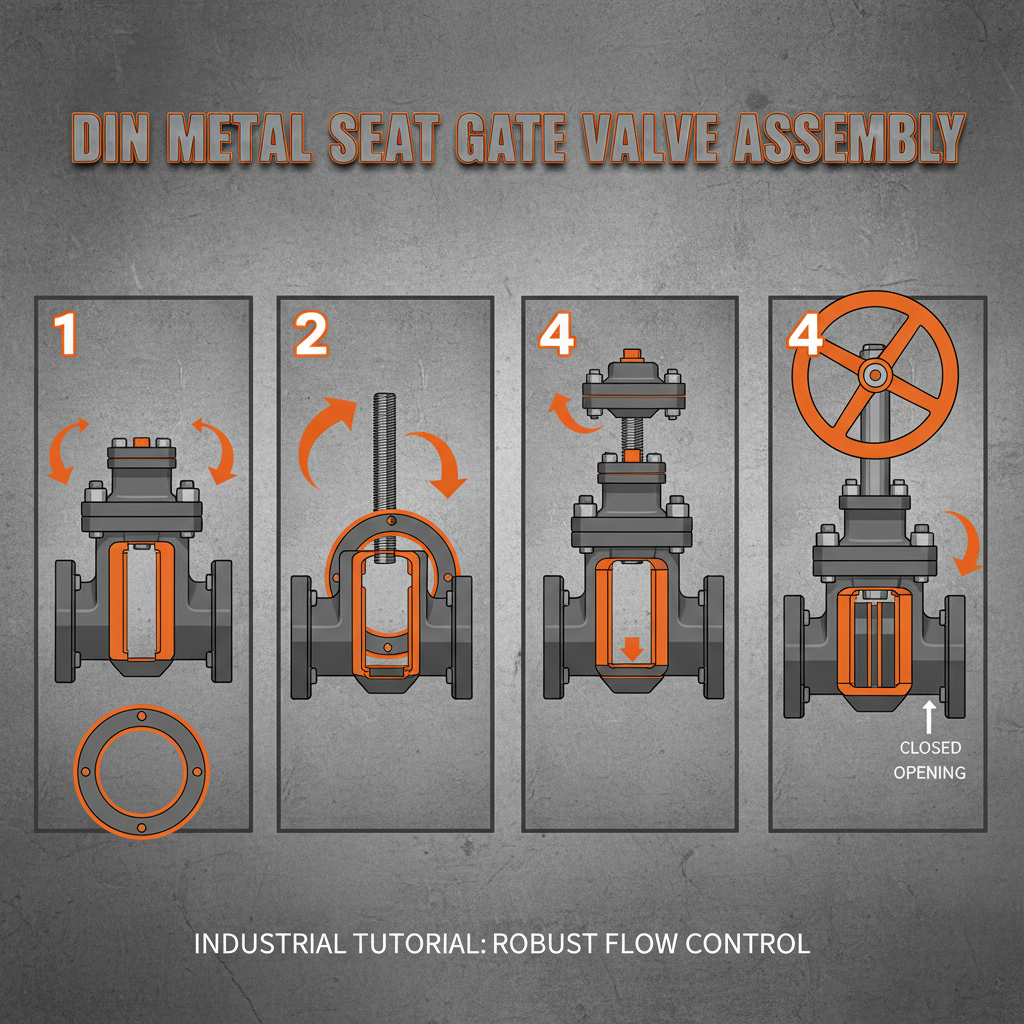 DIN METAL SEAT GATE VALVE ASSEMBLY

1

2

4

4

CLOSED
OPENING

INDUSTRIAL TUTORIAL: ROBUST FLOW CONTROL