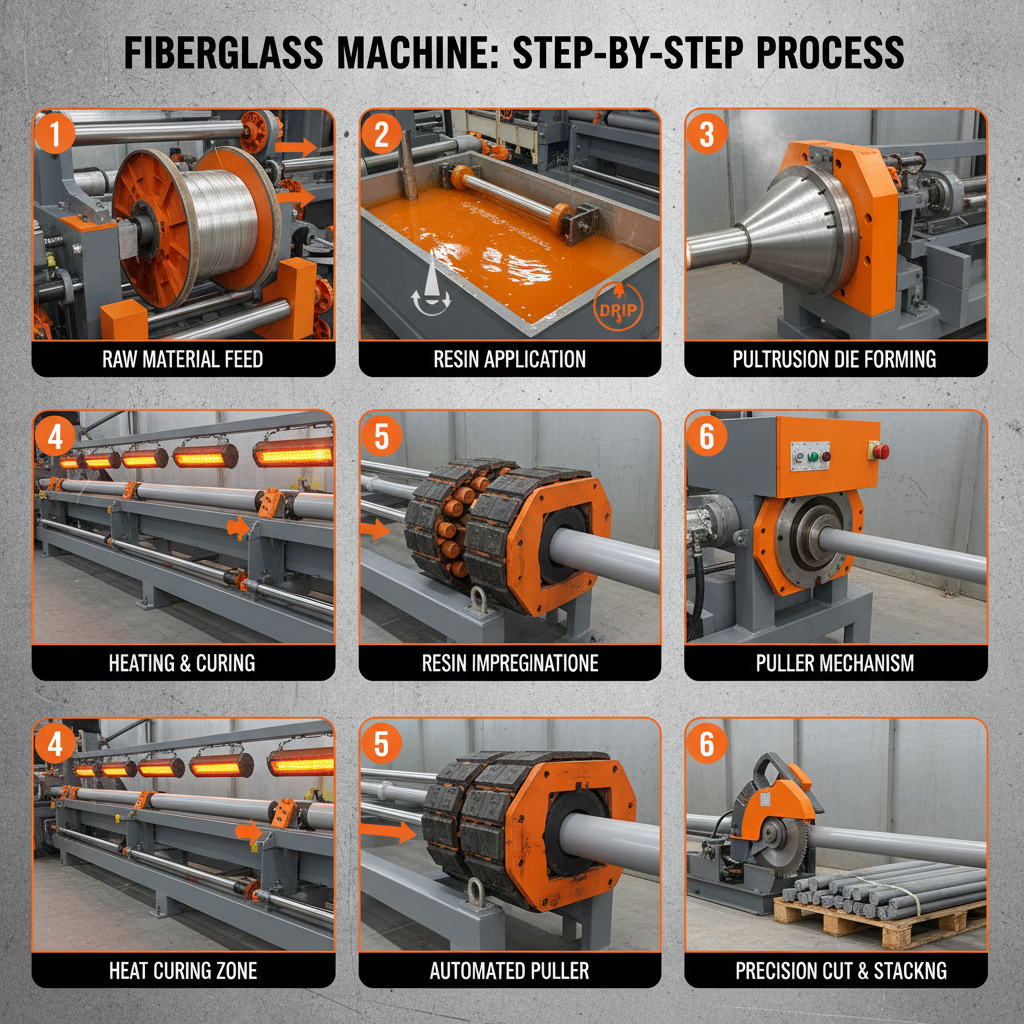 FIBERGLASS MACHINE: STEP-BY-STEP PROCESS

1
RAW MATERIAL FEED

2
DRIP
RESIN APPLICATION

3
PULTRUSION DIE FORMING

4
HEATING & CURING

5
RESIN IMPREGINATIONE

6
PULLER MECHANISM

4
HEAT CURING ZONE

5
AUTOMATED PULLER

6
PRECISION CUT & STACKNG