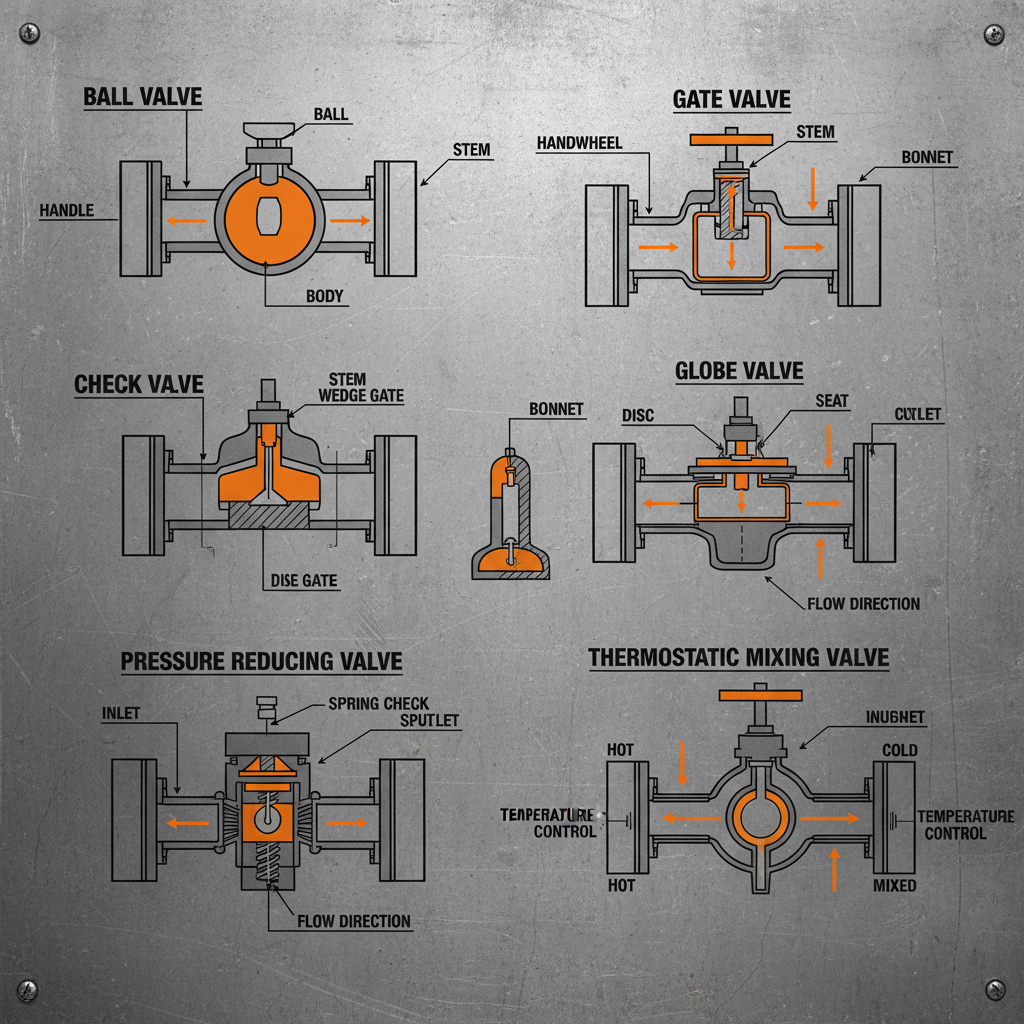 BALL VALVE
BALL
STEM
HANDLE
BODY

GATE VALVE
HANDWHEEL
STEM
BONNET

CHECK VALVE
STEM
WEDGE GATE
DISE GATE

BONNET

GLOBE VALVE
DISC
SEAT
CUTLET
FLOW DIRECTION

PRESSURE REDUCING VALVE
INLET
SPRING CHECK
SPUTLET
FLOW DIRECTION

THERMOSTATIC MIXING VALVE
INUGNET
HOT
COLD
TEMPERATURE CONTROL
TEMPERATURE CONTROL
HOT
MIXED