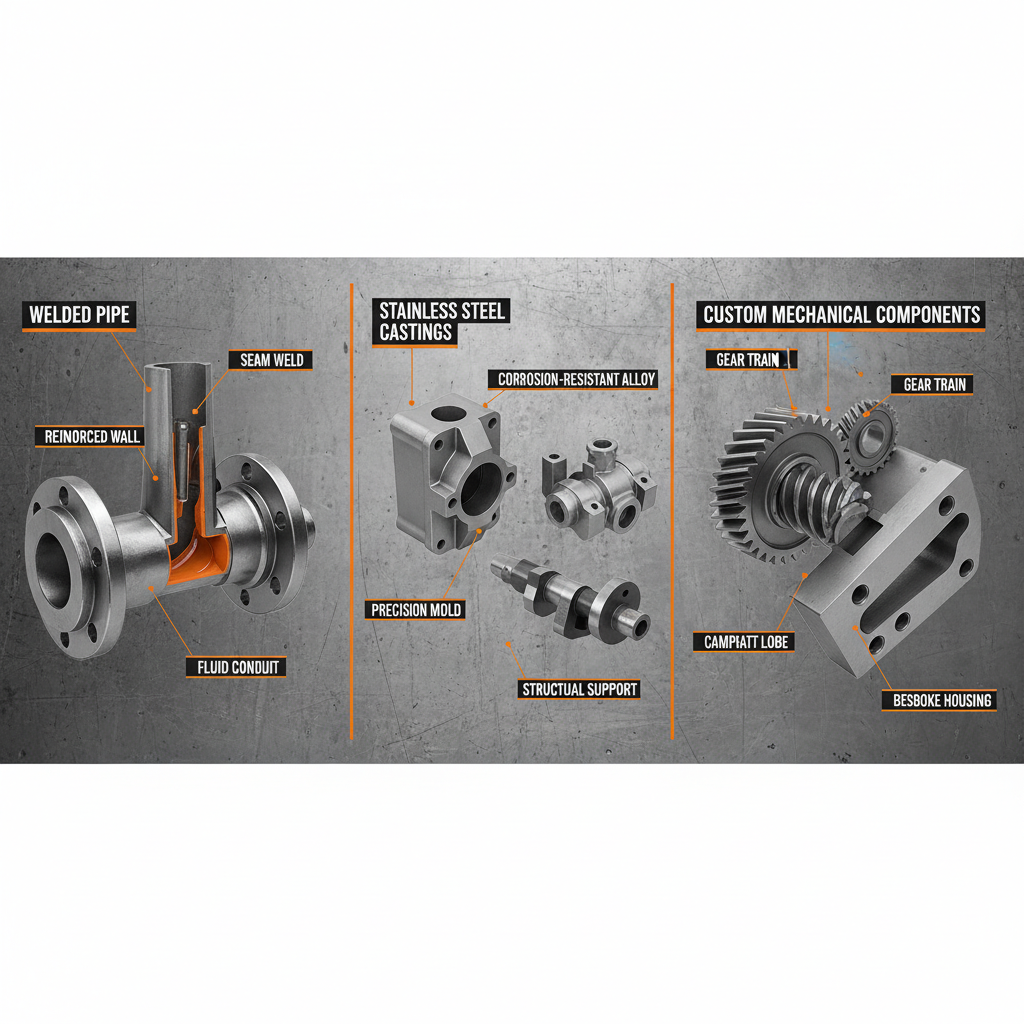 WELDED PIPE

SEAM WELD

REINORCED WALL

FLUID CONDUIT

STAINLESS STEEL CASTINGS

CORROSION-RESISTANT ALLOY

PRECISION MOLD

STRUCTUAL SUPPORT

CUSTOM MECHANICAL COMPONENTS

GEAR TRAIN

GEAR TRAIN

CAMPIATT LOBE

BESBOKE HOUSING