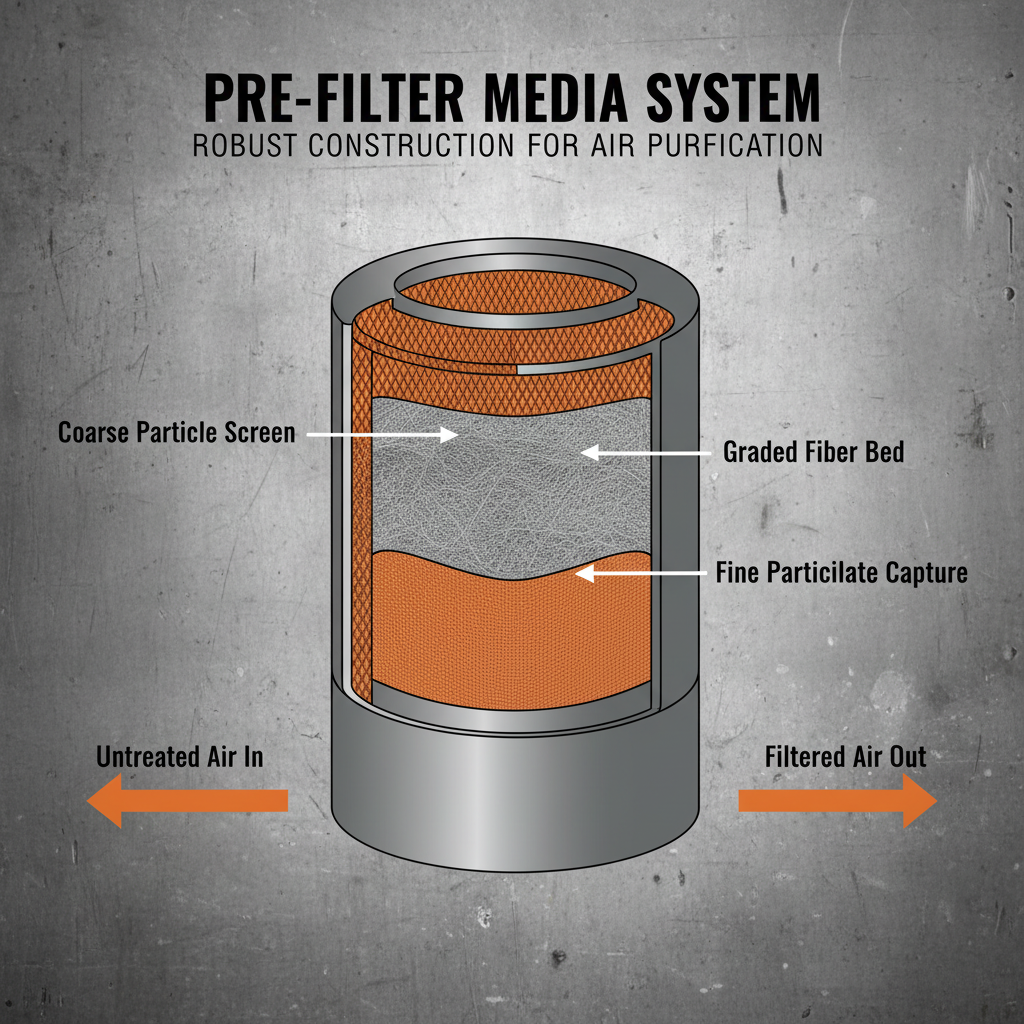 PRE-FILTER MEDIA SYSTEM
ROBUST CONSTRUCTION FOR AIR PURFICATION

Coarse Particle Screen

Graded Fiber Bed

Fine Particilate Capture

Untreated Air In

Filtered Air Out