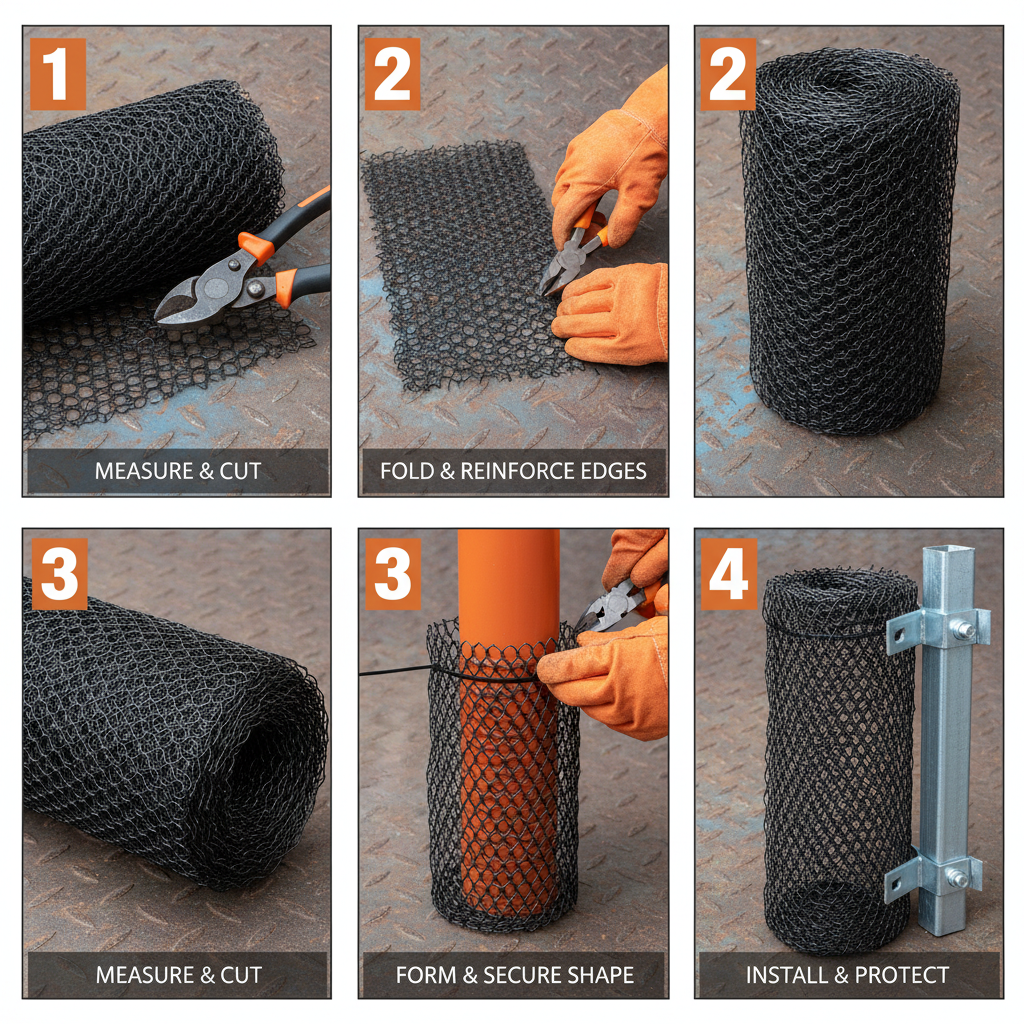 1
MEASURE & CUT

2
FOLD & REINFORCE EDGES

2

3
MEASURE & CUT

3
FORM & SECURE SHAPE

4
INSTALL & PROTECT