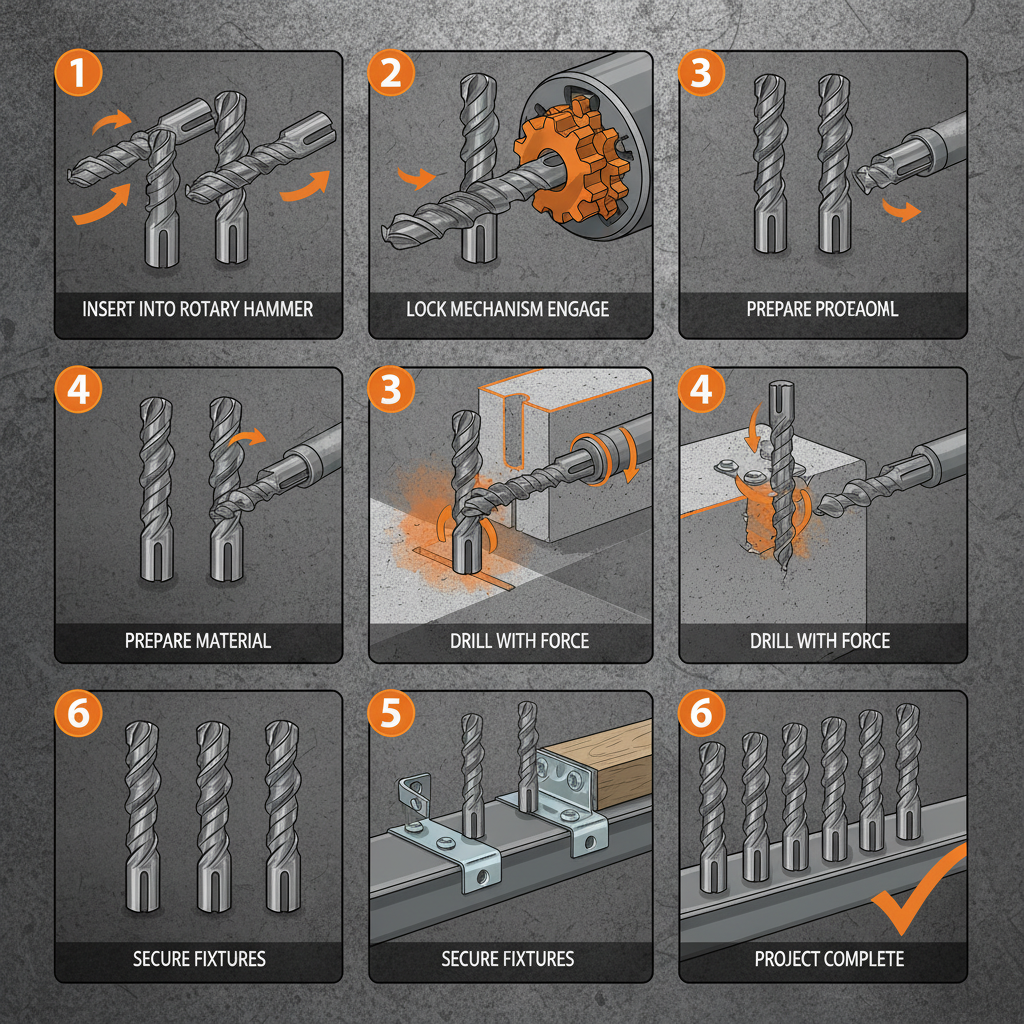 1
INSERT INTO ROTARY HAMMER

2
LOCK MECHANISM ENGAGE

3
PREPARE PROEAOML

4
PREPARE MATERIAL

3
DRILL WITH FORCE

4
DRILL WITH FORCE

6
SECURE FIXTURES

5
SECURE FIXTURES

6
PROJECT COMPLETE