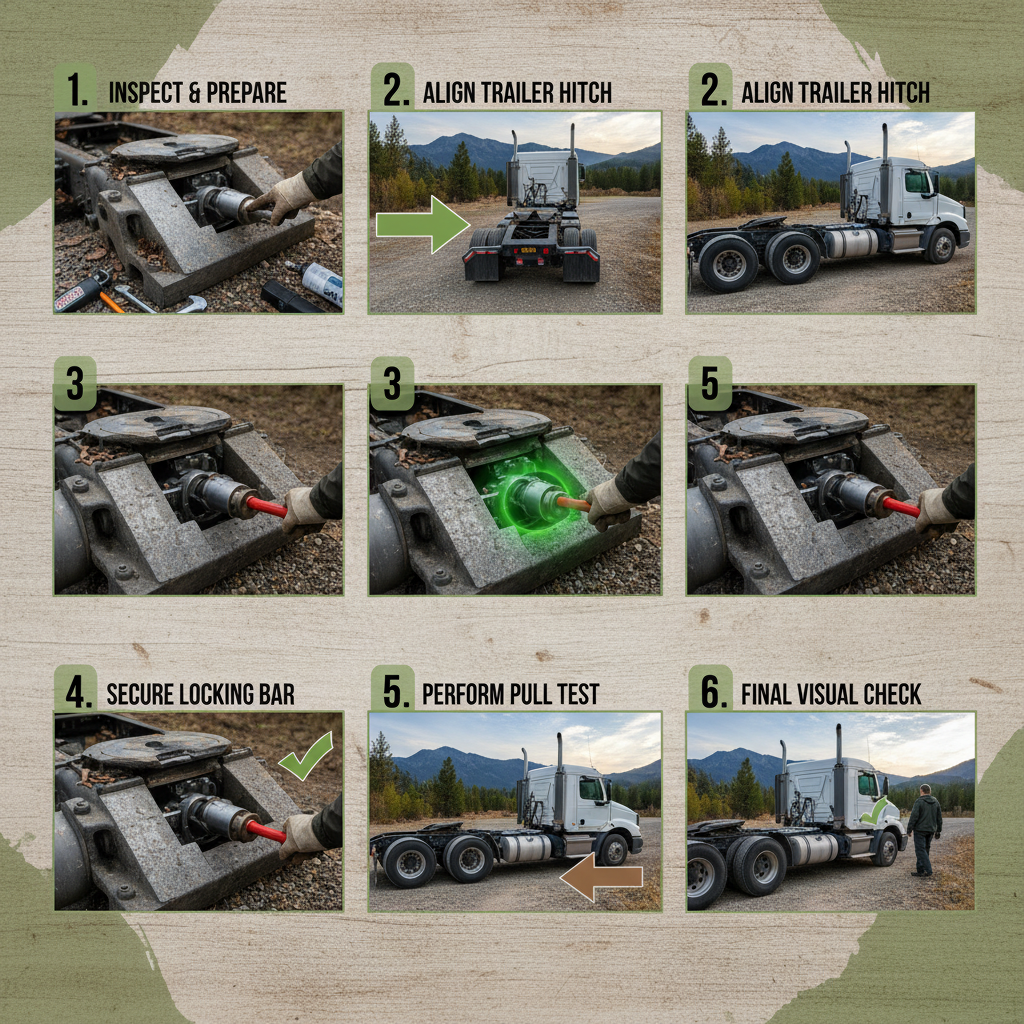 1. INSPECT & PREPARE

2. ALIGN TRAILER HITCH

2. ALIGN TRAILER HITCH

3

3

5

4. SECURE LOCKING BAR

5. PERFORM PULL TEST

6. FINAL VISUAL CHECK