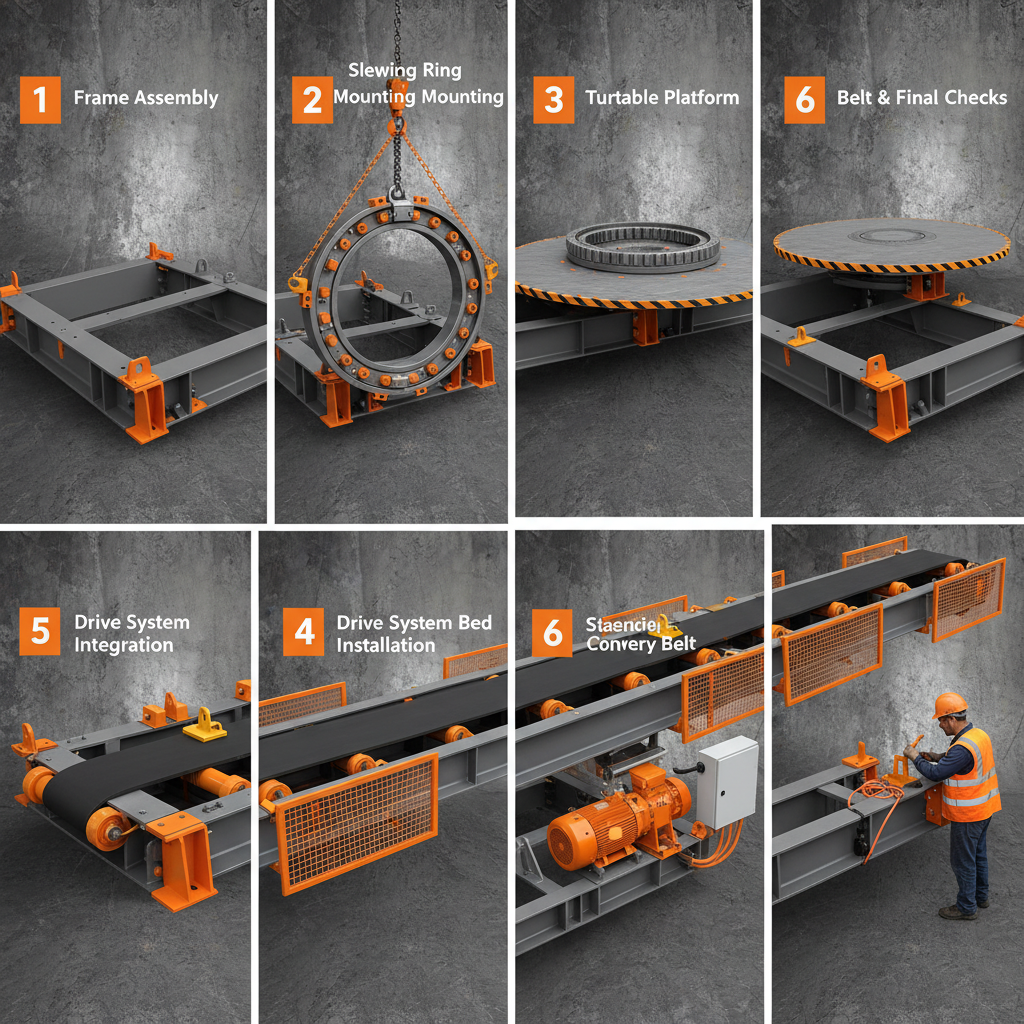 1 Frame Assembly

2 Slewing Ring Mounting Mounting

3 Turtable Platform

6 Belt & Final Checks

5 Drive System Integration

4 Drive System Bed Installation

6 Staencier Convery Belt