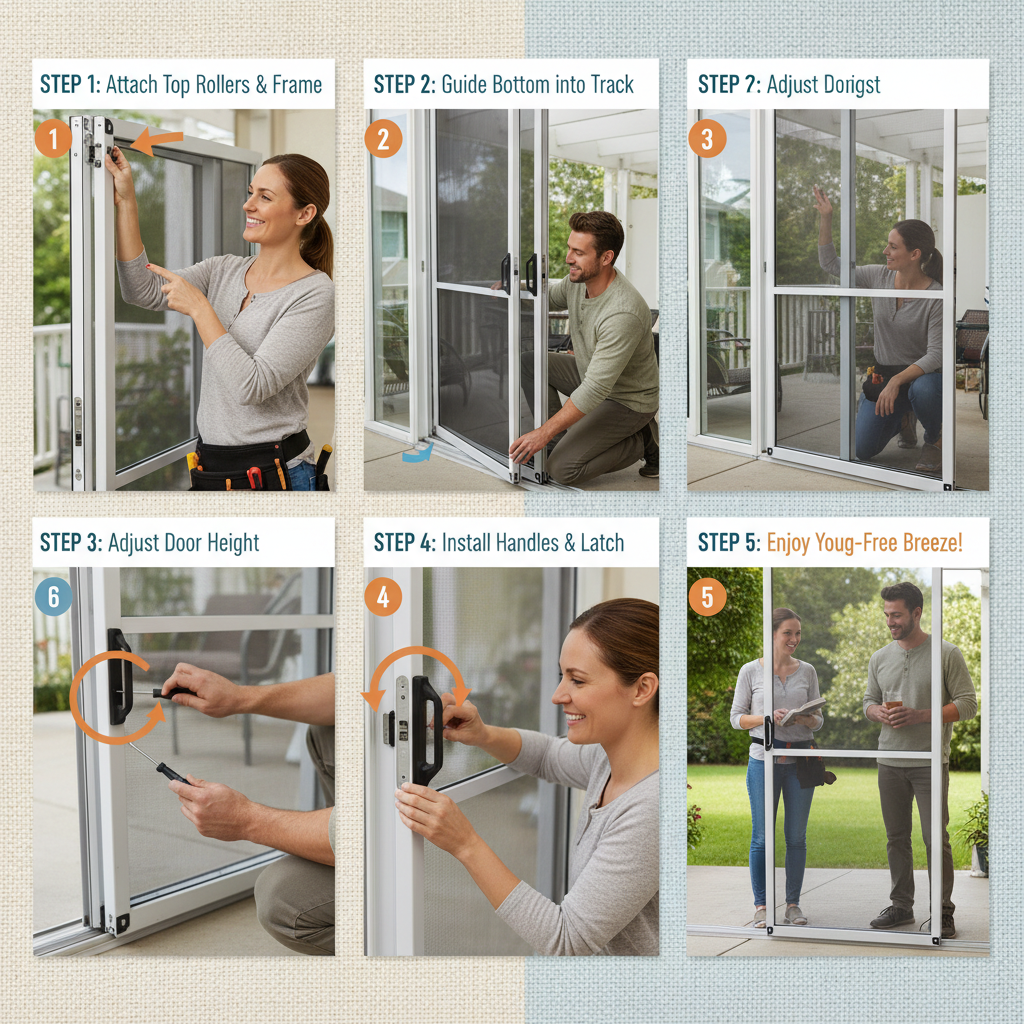 STEP 1: Attach Top Rollers & Frame

1

STEP 2: Guide Bottom into Track

2

STEP 7: Adjust Dorigst

3

STEP 3: Adjust Door Height

6

STEP 4: Install Handles & Latch

4

STEP 5: Enjoy Youg-Free Breeze!

5