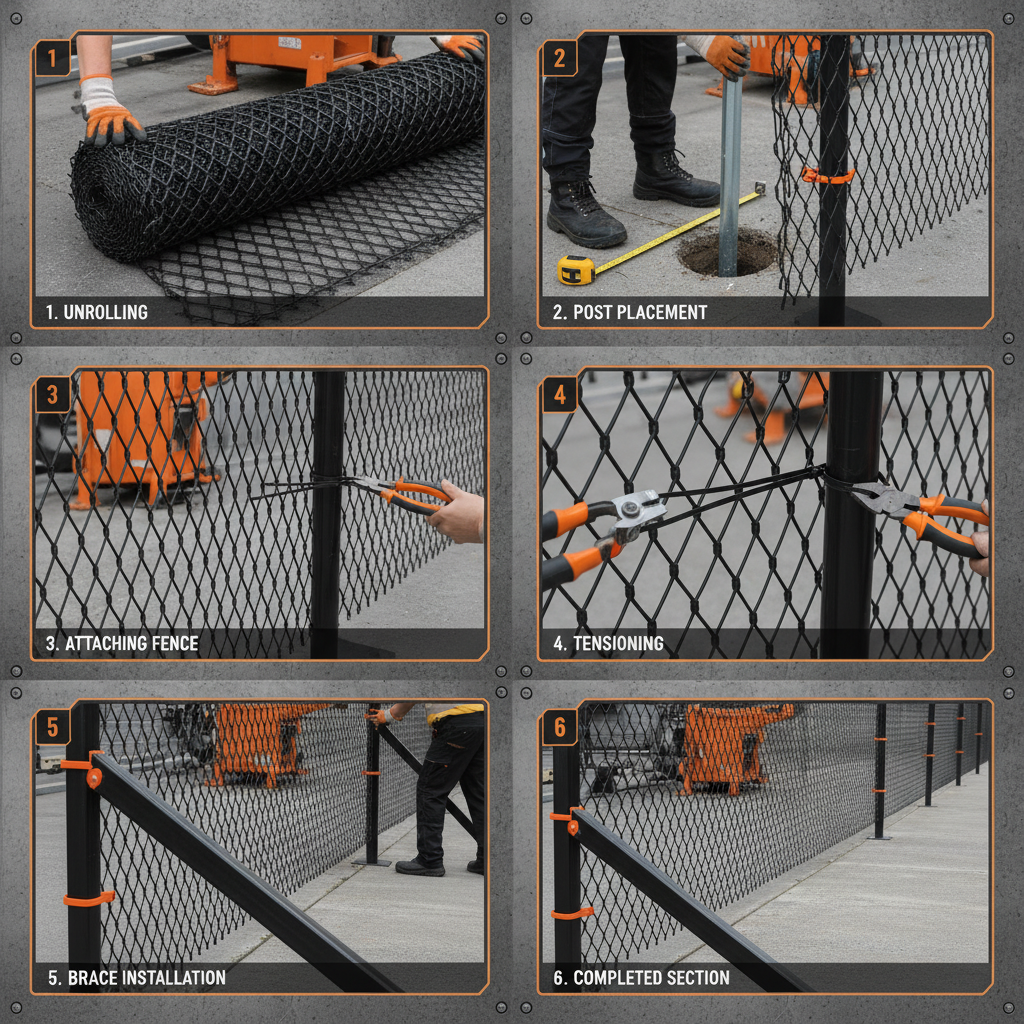 1
1. UNROLLING

2
2. POST PLACEMENT

3
3. ATTACHING FENCE

4
4. TENSIONING

5
5. BRACE INSTALLATION

6
6. COMPLETED SECTION